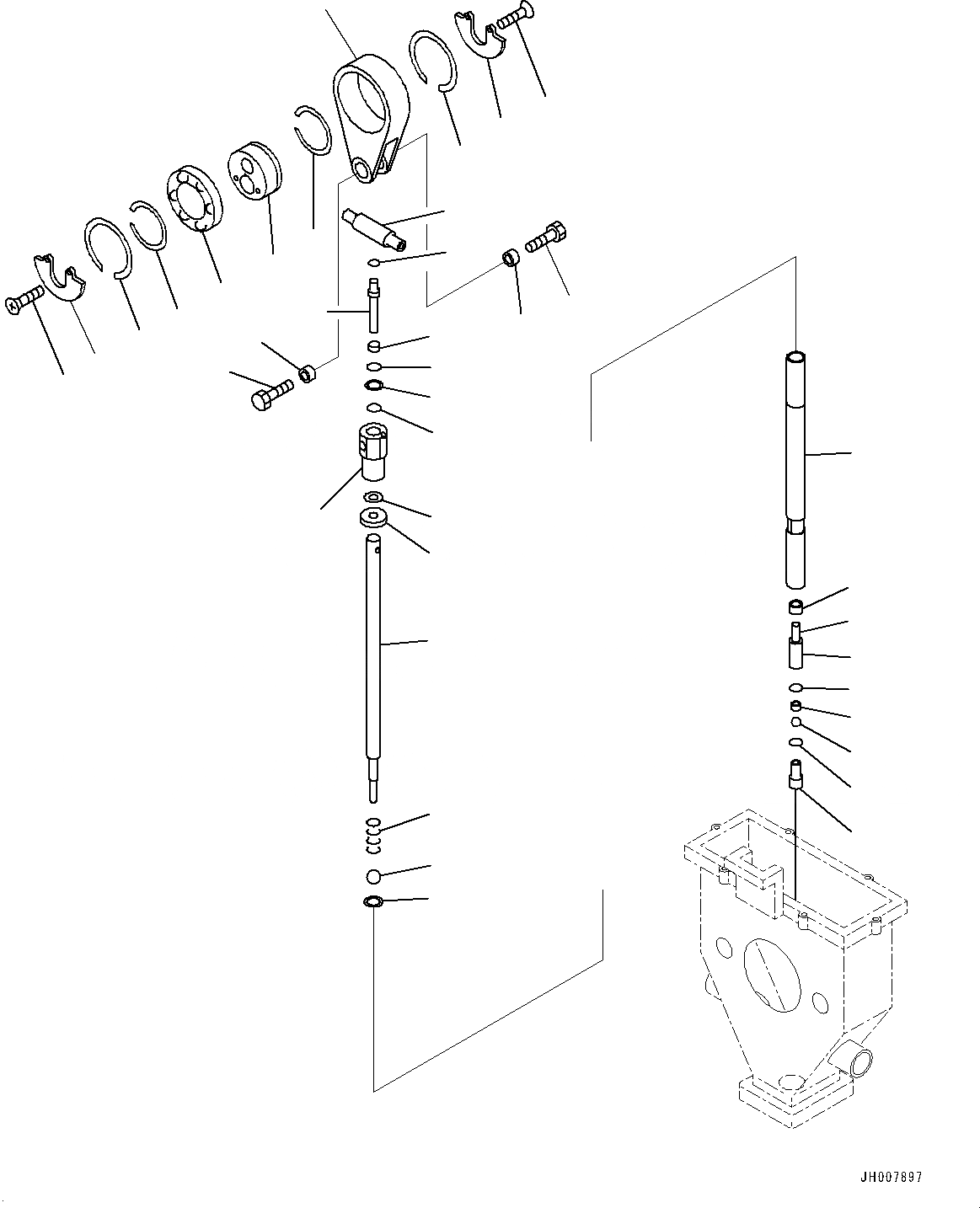 JH007897