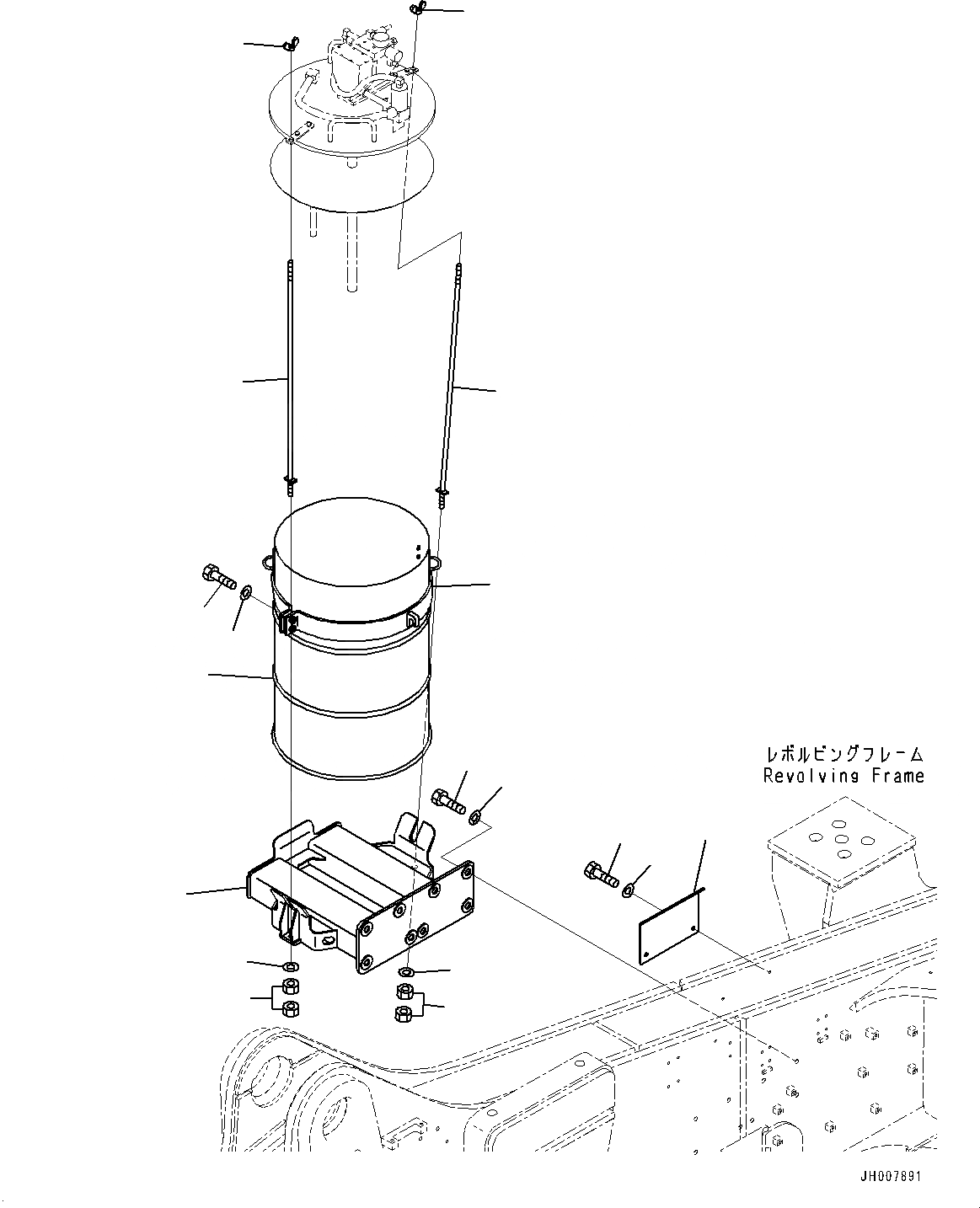 レボルビングフレーム
Revolving Frame

JH007891