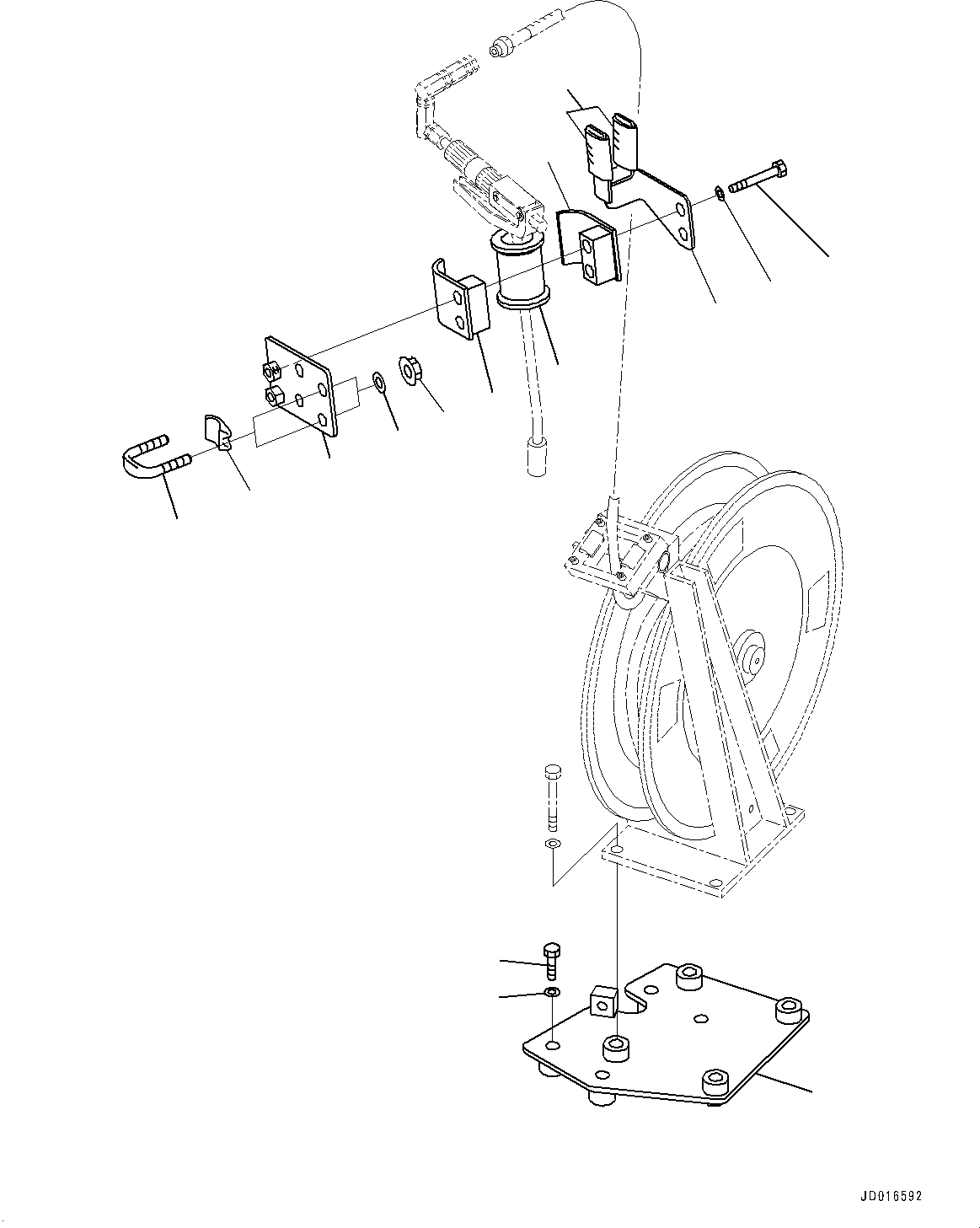 JD016592