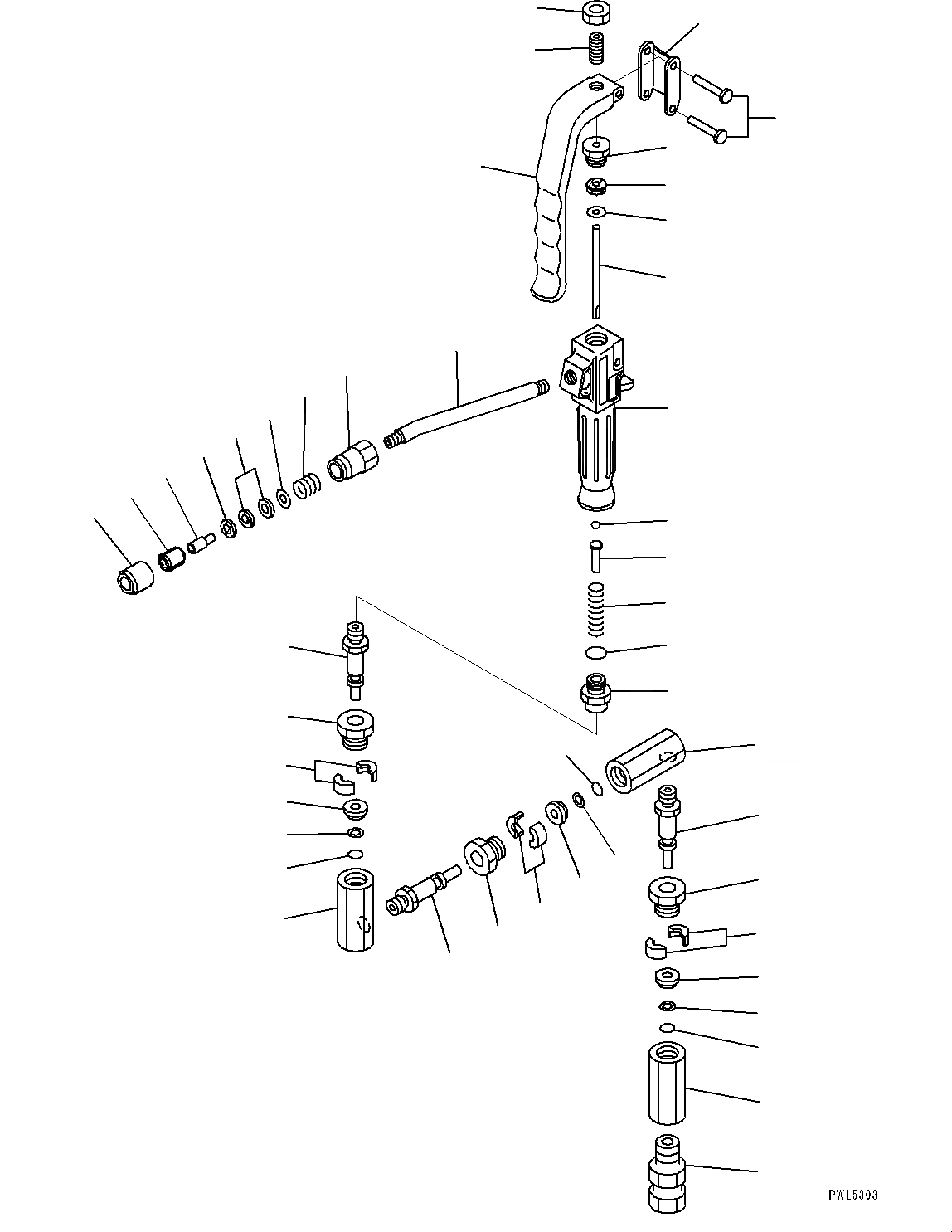 PWL5303