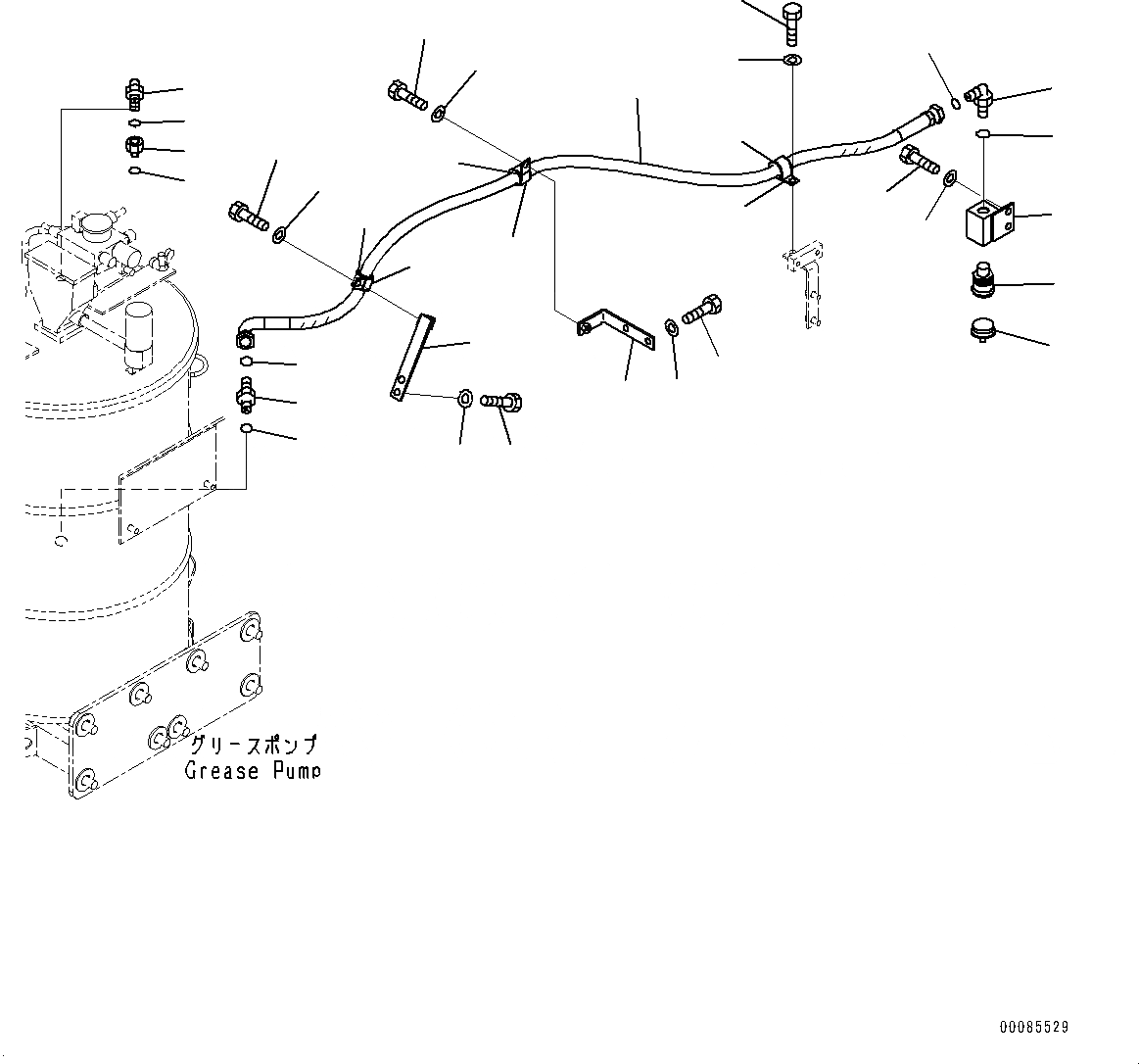 グリースポンプ
Grease Pump

00085529