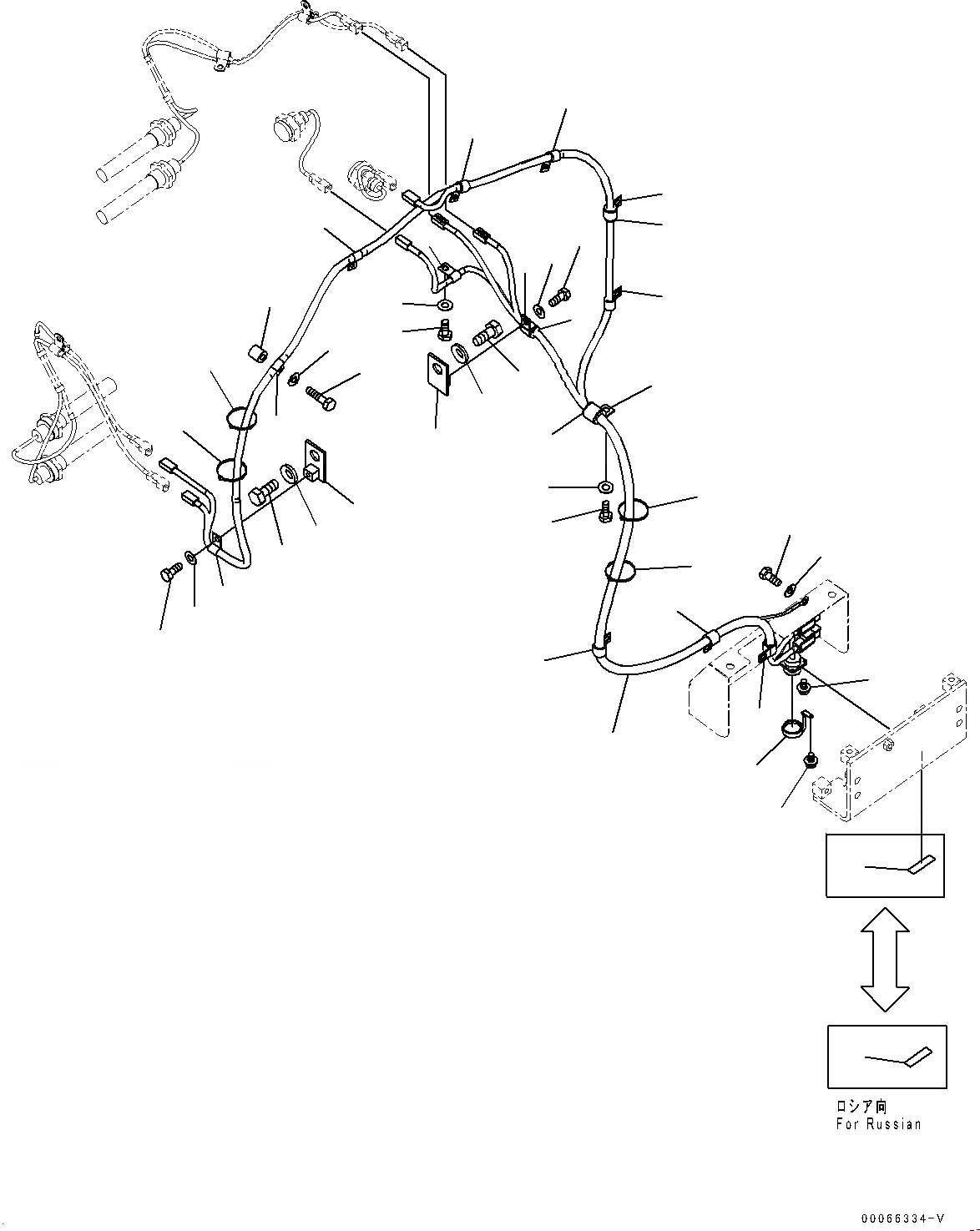 ロシア向
For Russian

00066334-V