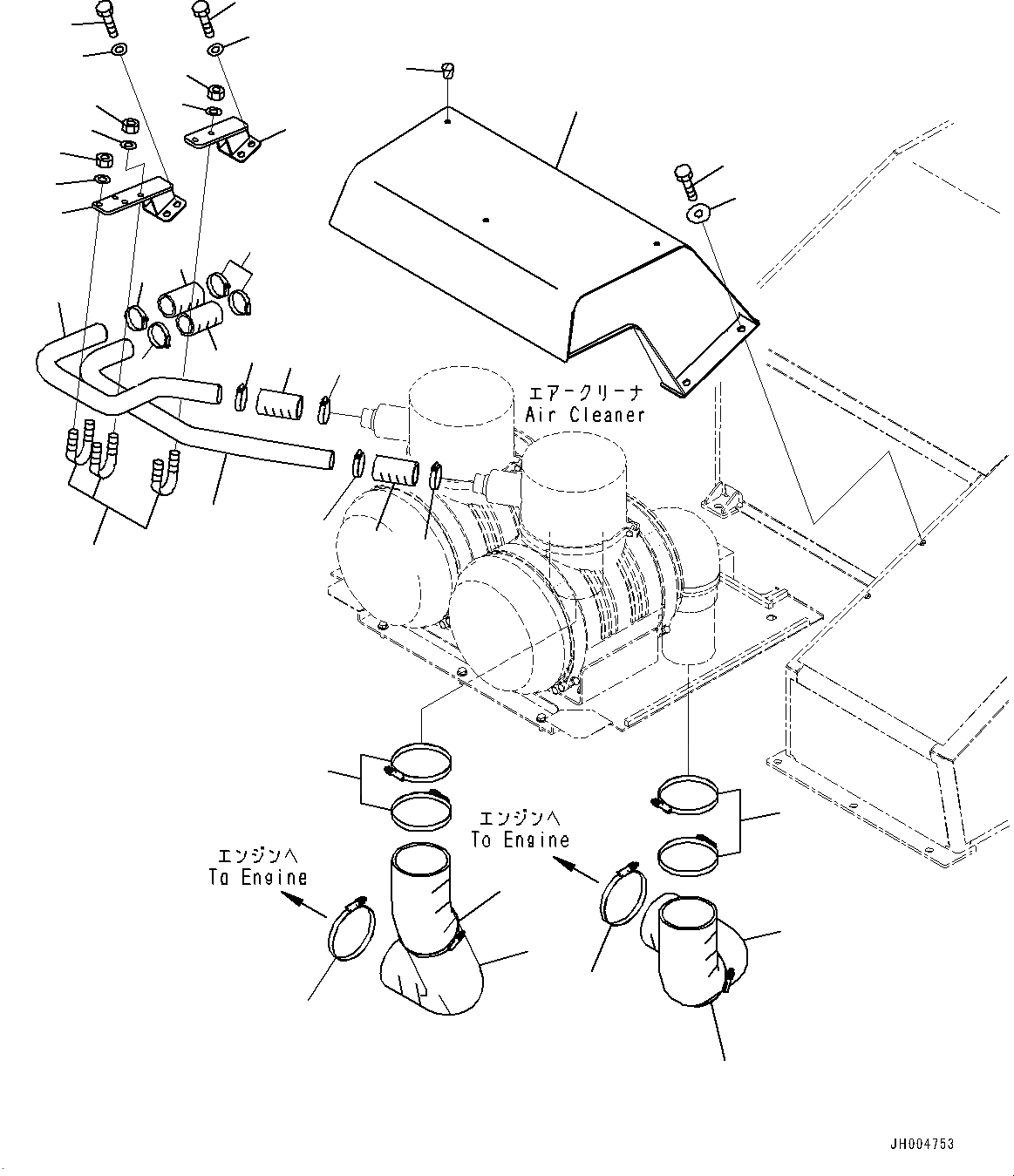 エアークリーナ
Air Cleaner

エンジンへ
To Engine

エンジンへ
To Engine

JH004753