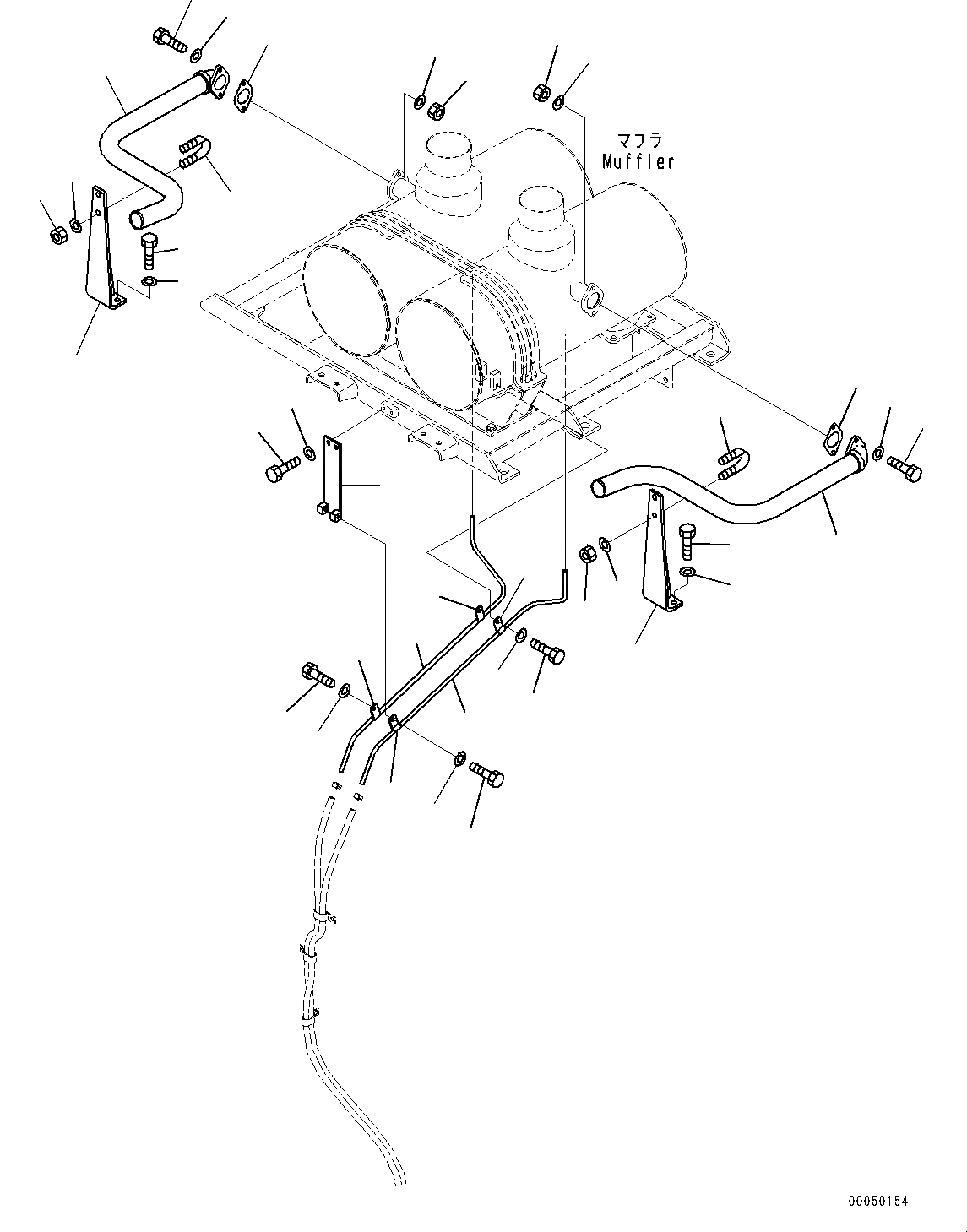 マフラ
Muffler

00050154