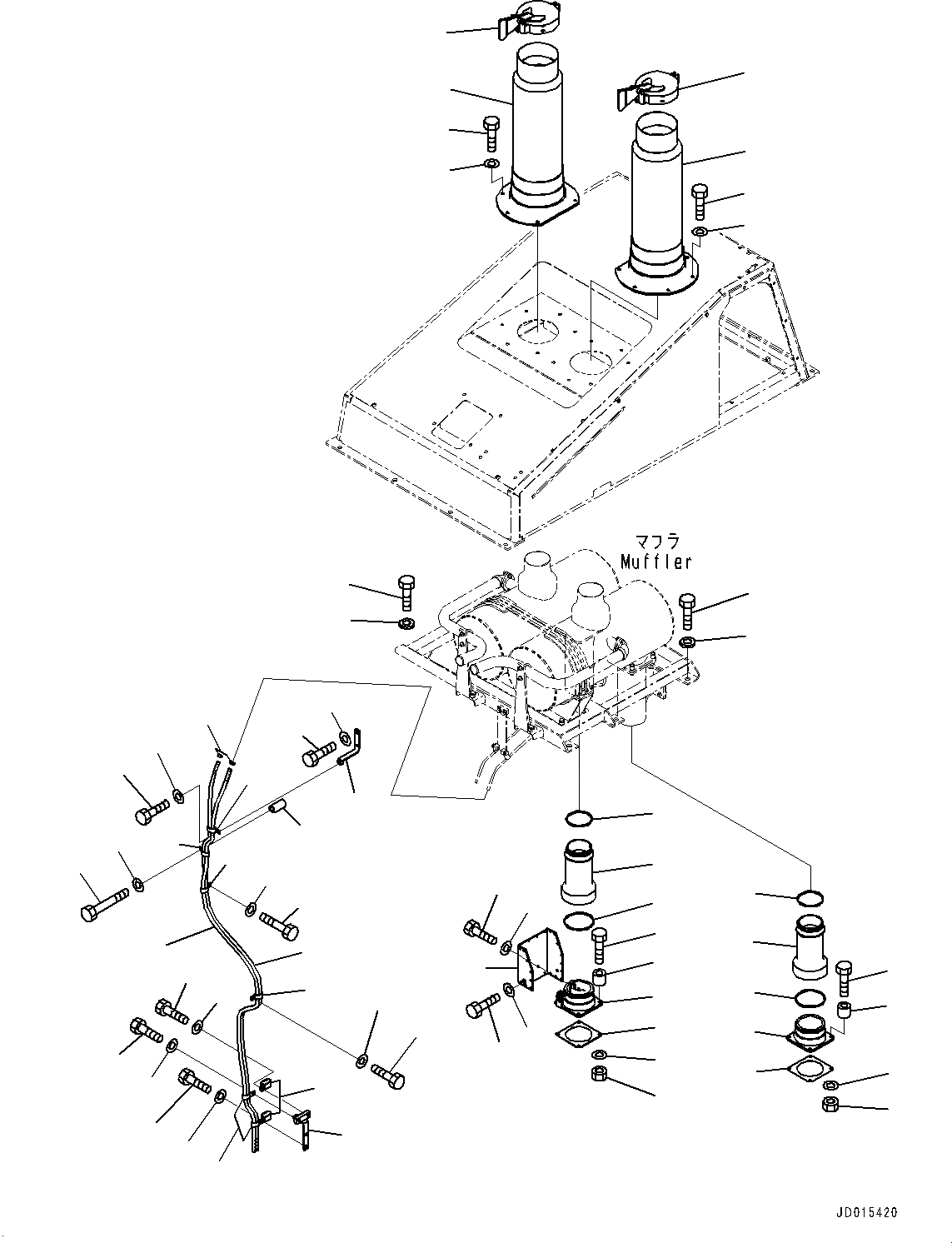 マフラ
Muffler

JD015420