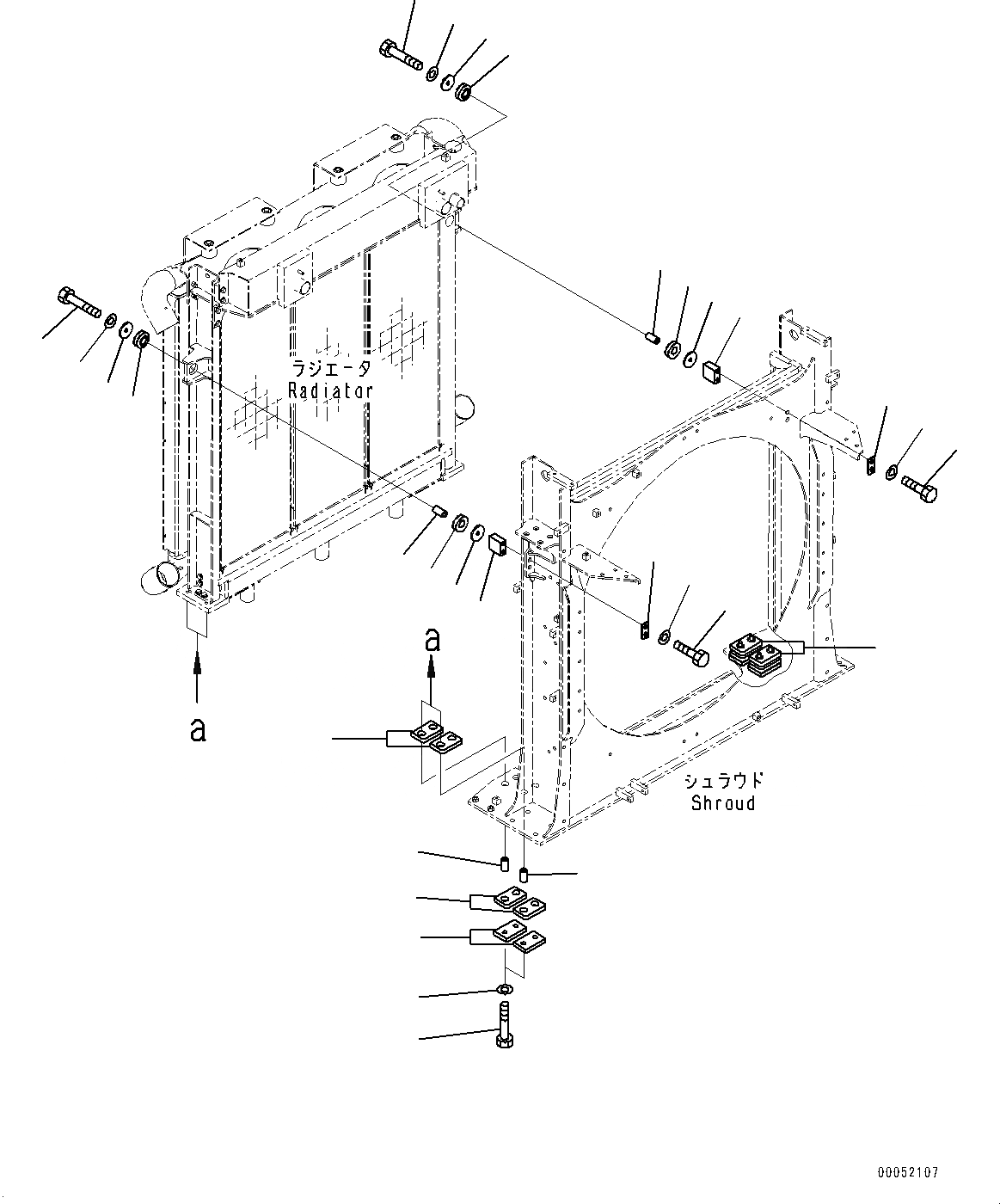 ラジエータ
Radiator

a

a

シュラウド
Shroud

00052107