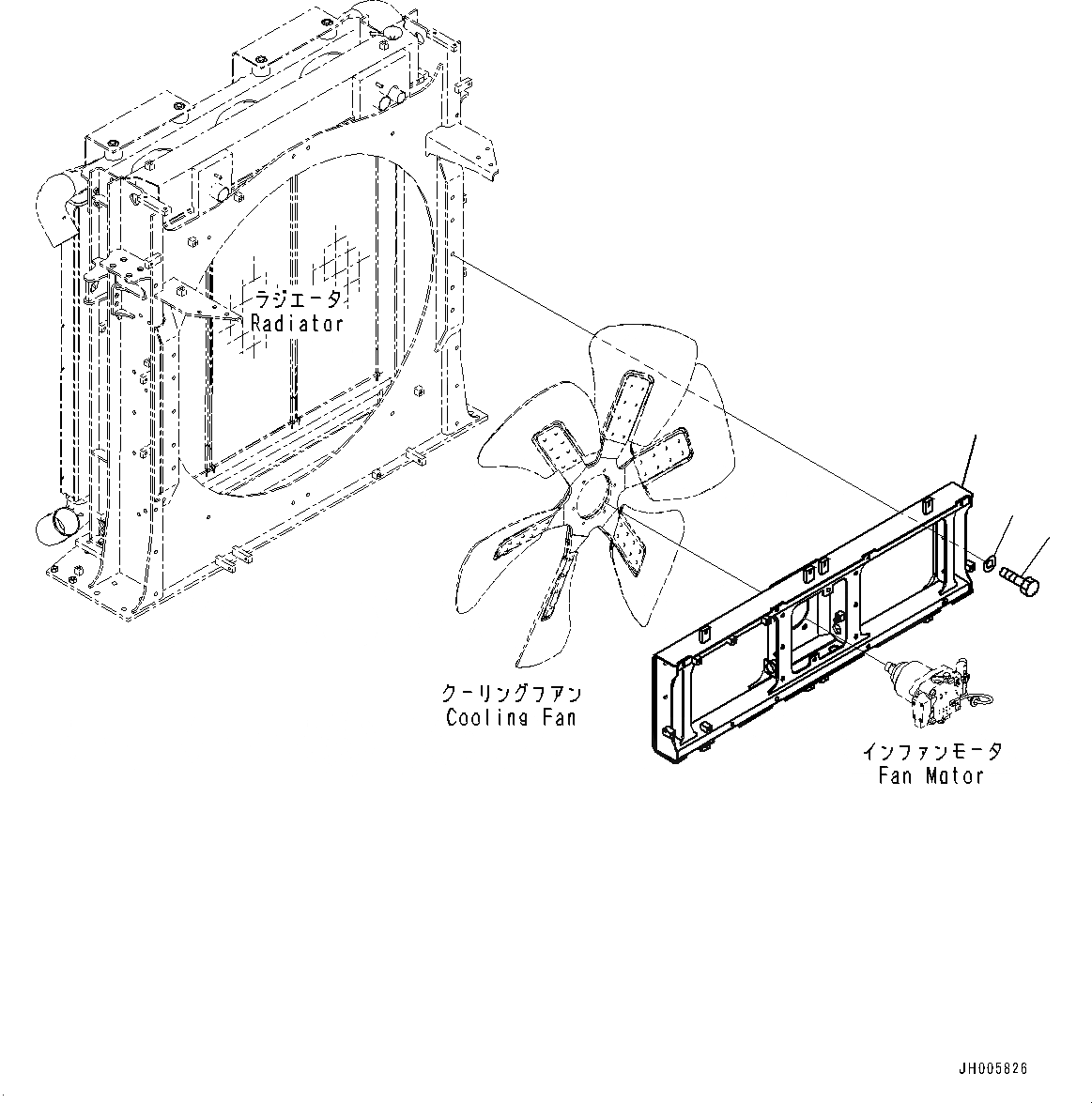 ラジエータ
Radiator

クーリングファン
Cooling Fan

インファンモータ
Fan Motor

JH005826