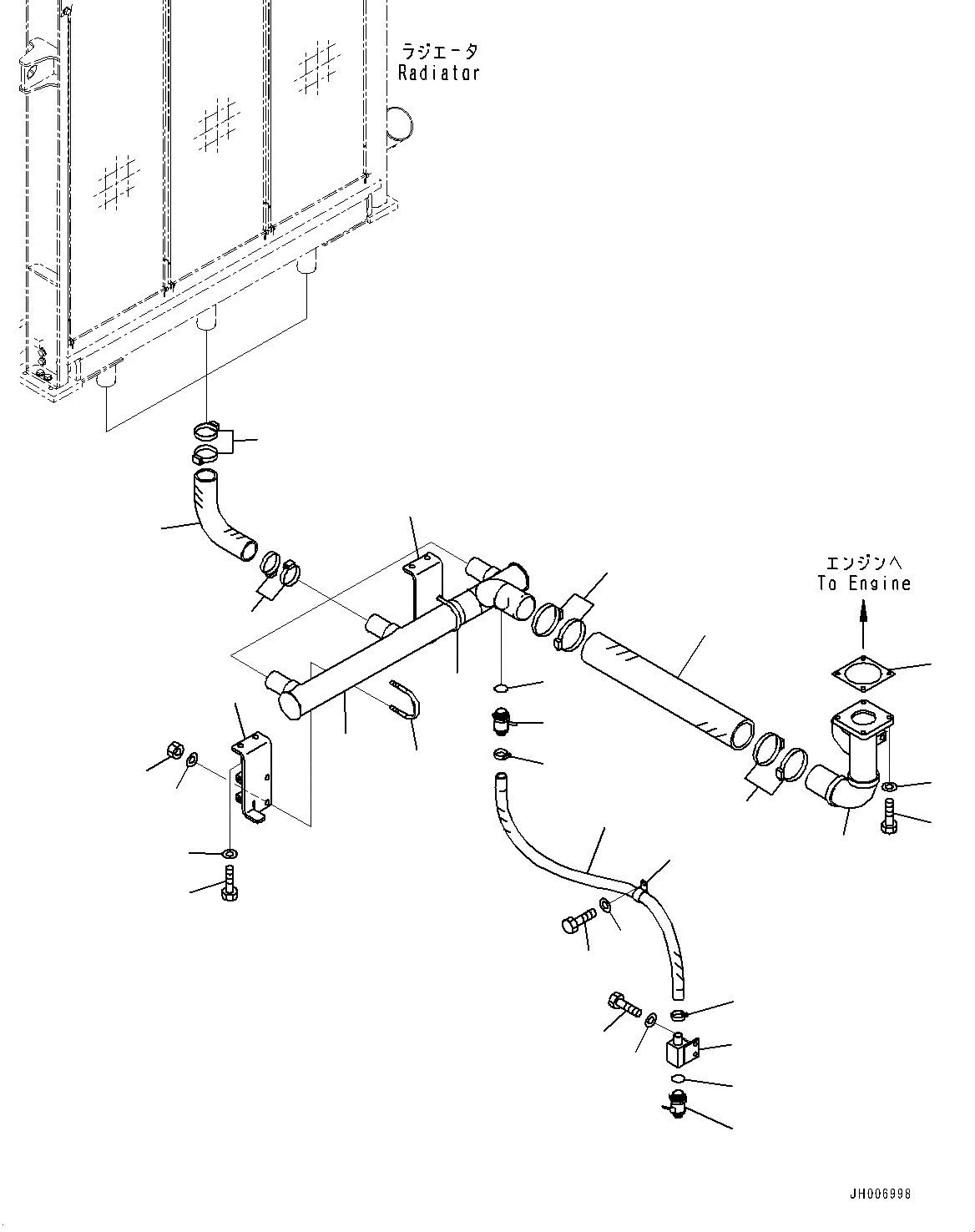 ラジエータ
Radiator

エンジンへ
To Engine

JH006998