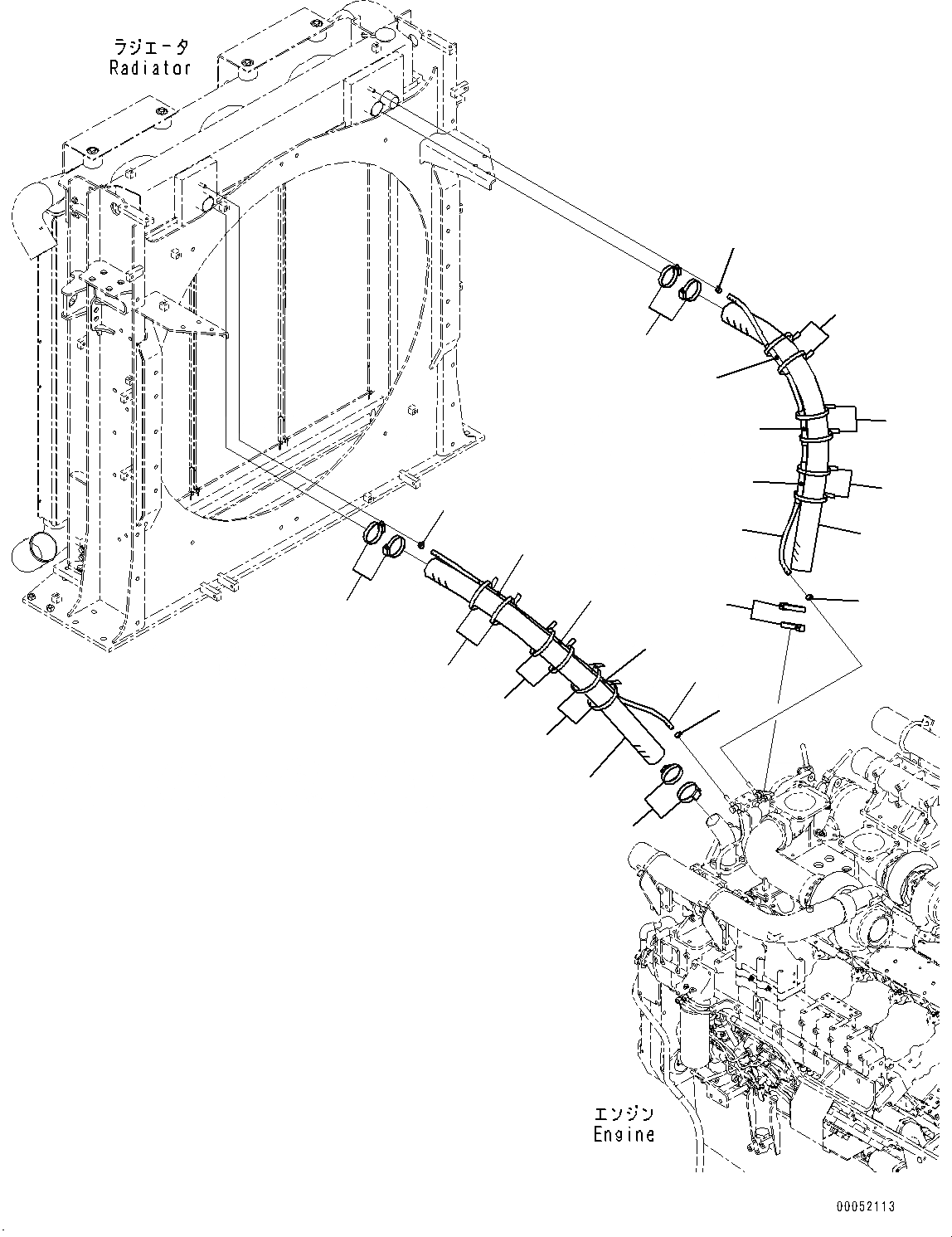 ラジエータ
Radiator

エンジン
Engine

00052113