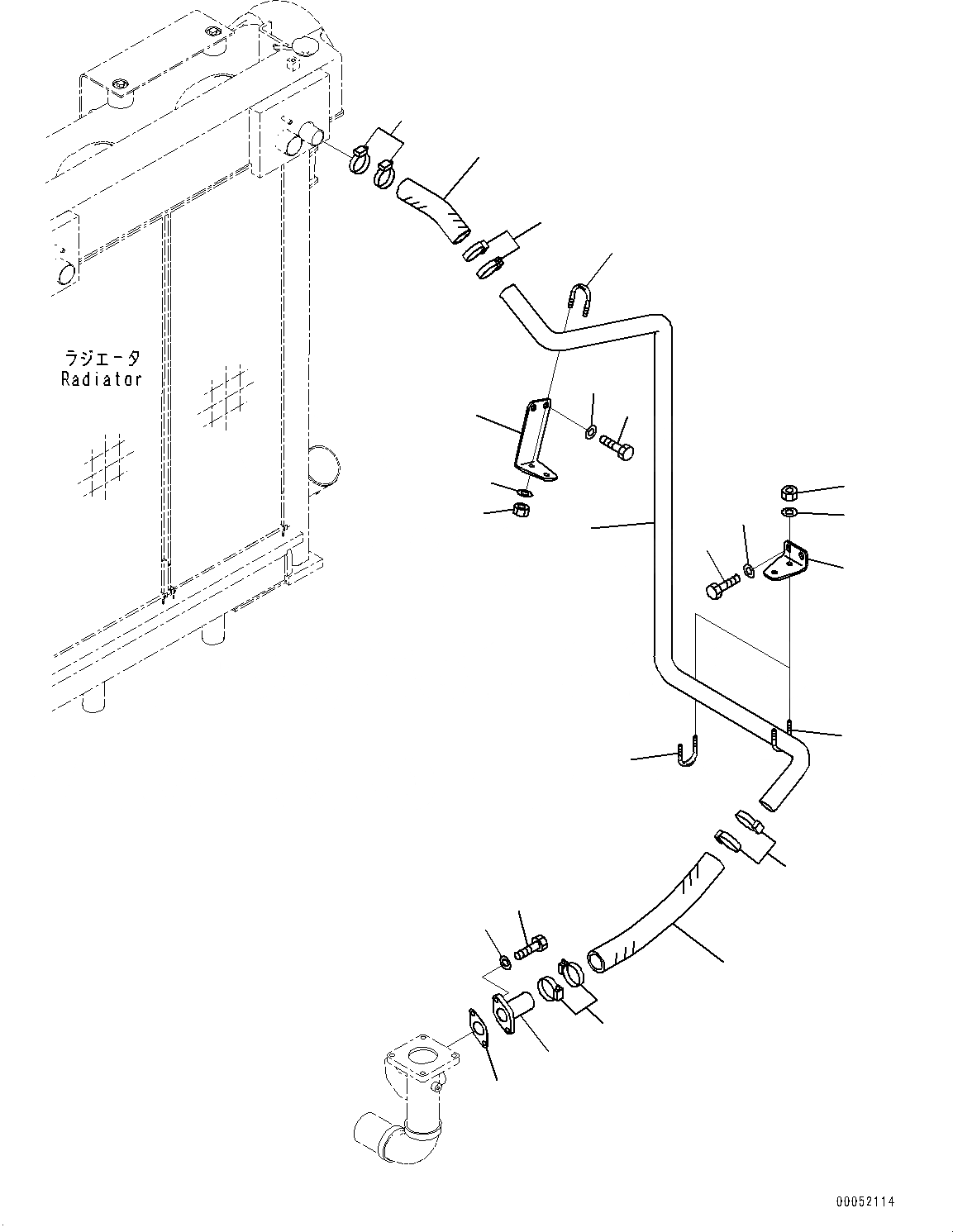 ラジエータ
Radiator

00052114