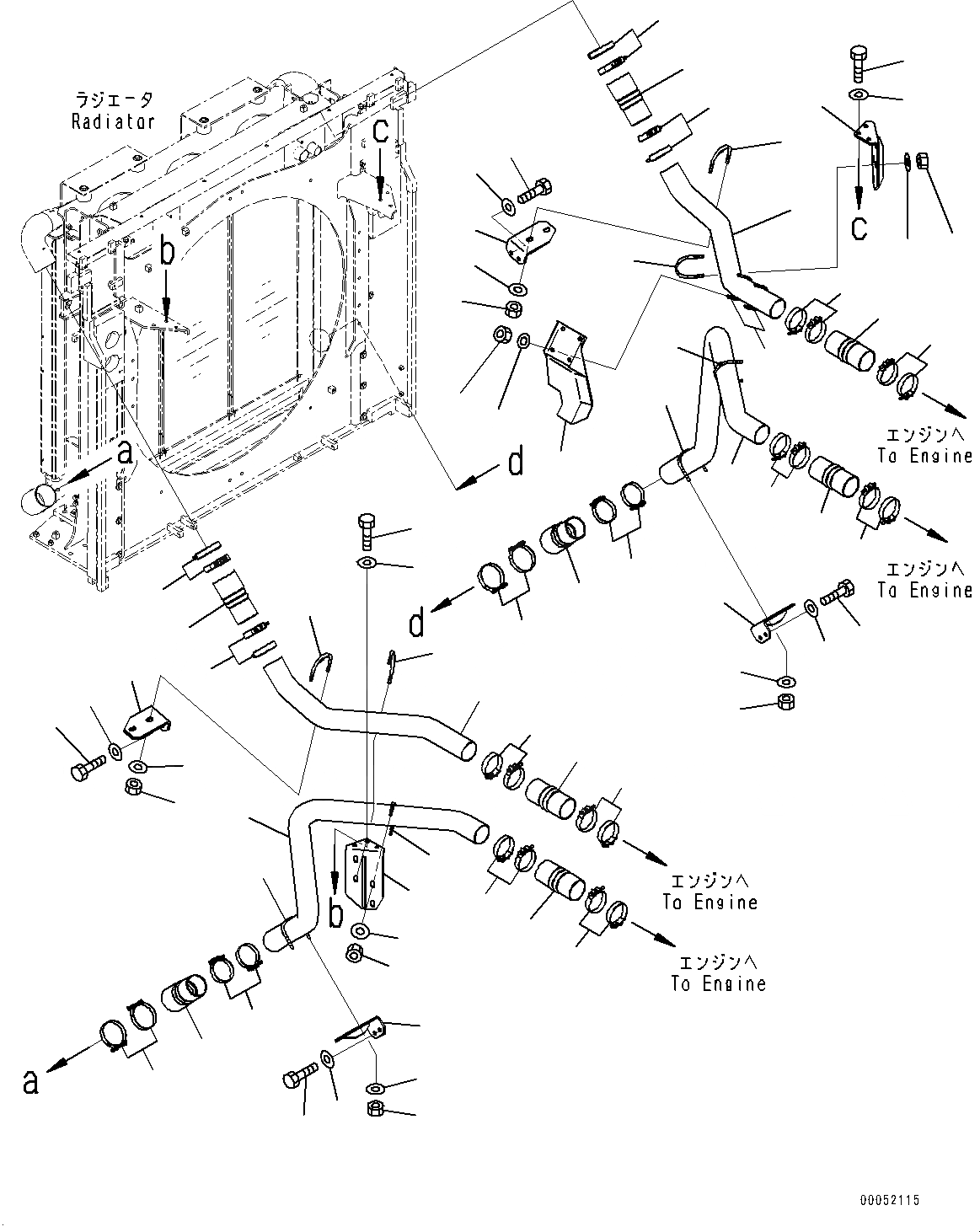 ラジエータ
Radiator

c

b

c

a

d

エンジンへ
To Engine

エンジンへ
To Engine

d

エンジンへ
To Engine

b

エンジンへ
To Engine

a

00052115