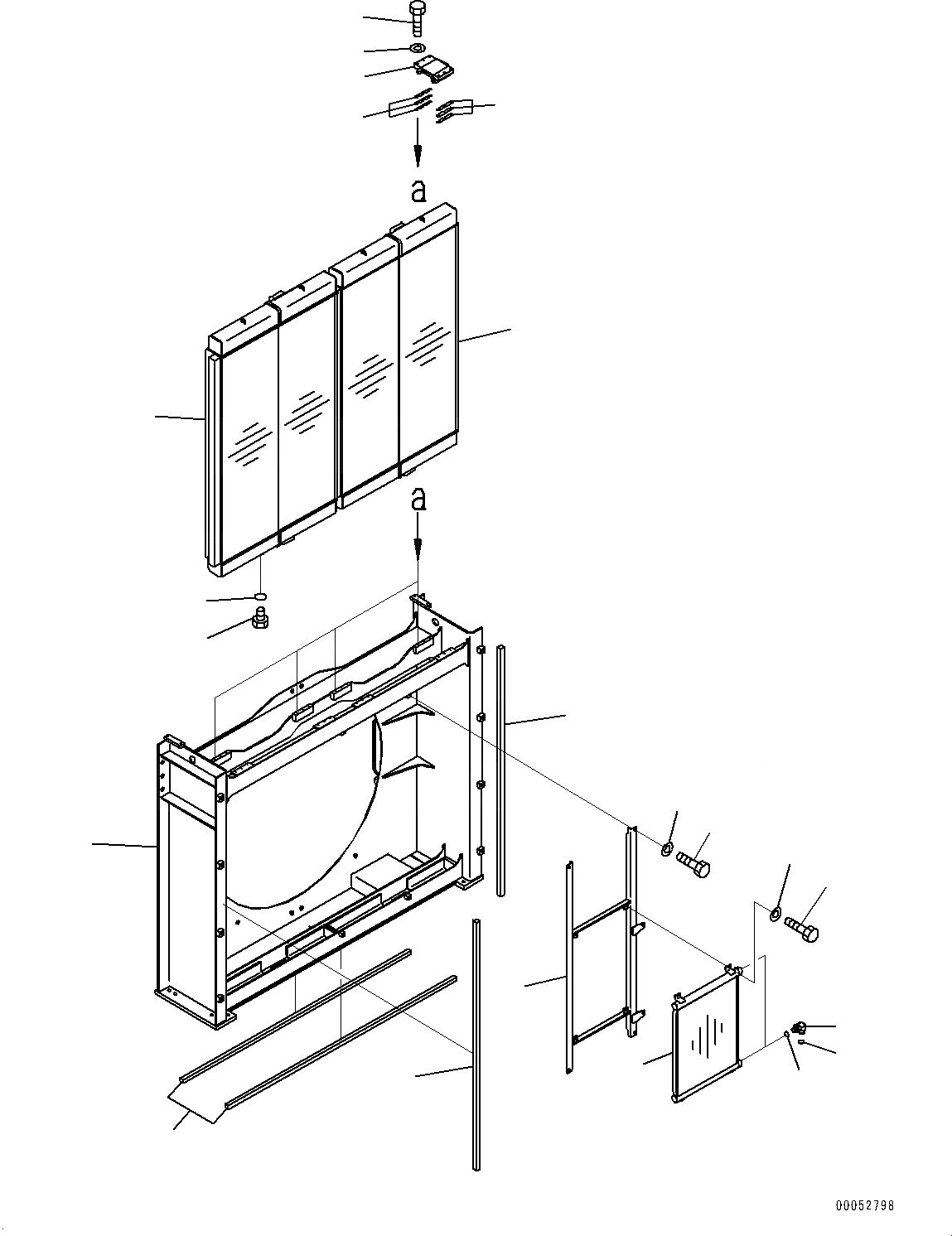 a

a

00052798