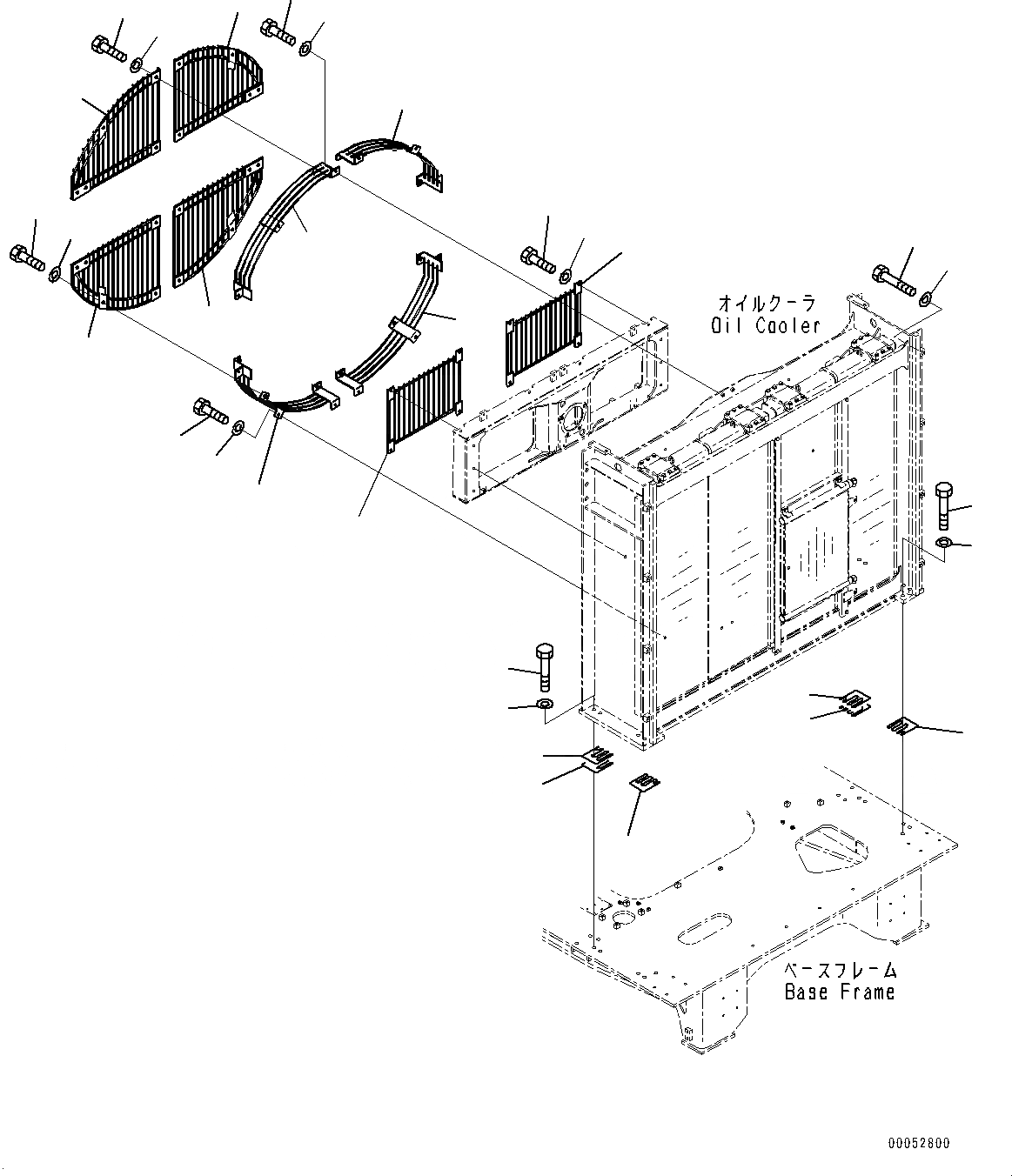 オイルクーラ
Oil Cooler

ベースフレーム
Base Frame

00052800