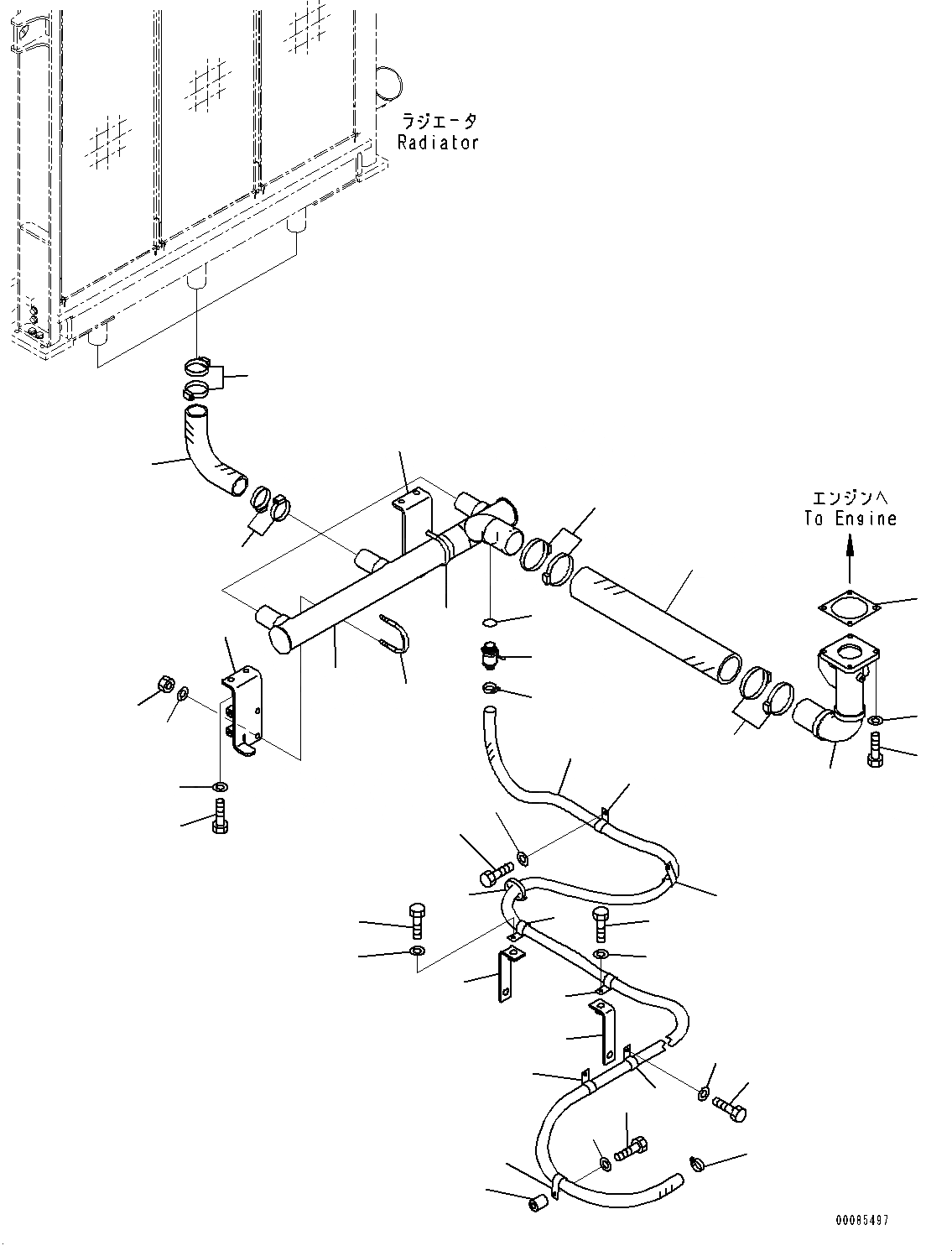 ラジエータ
Radiator

エンジンへ
To Engine

00085497