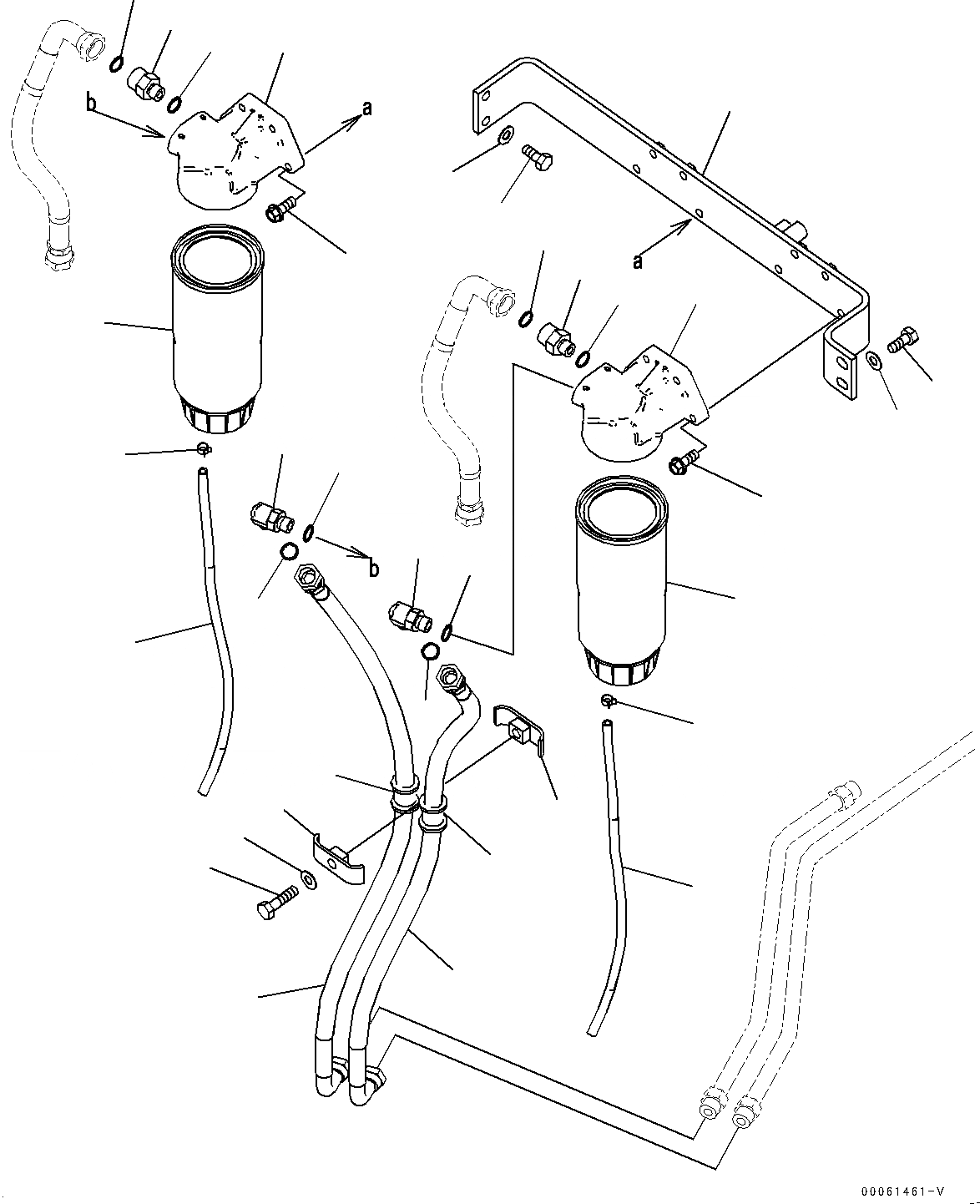 b
a
a
b
00061461-V