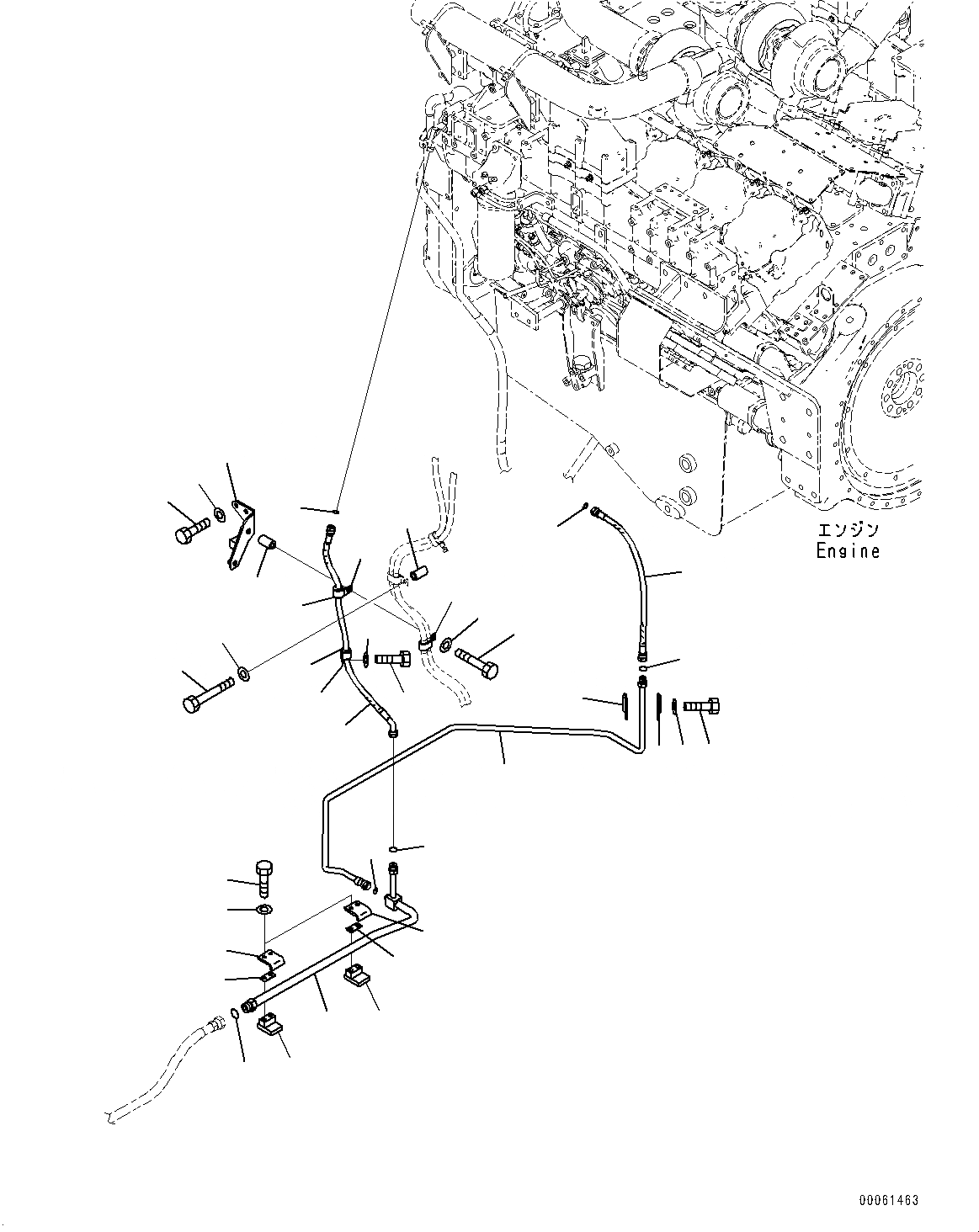 エンジン
Engine

00061463