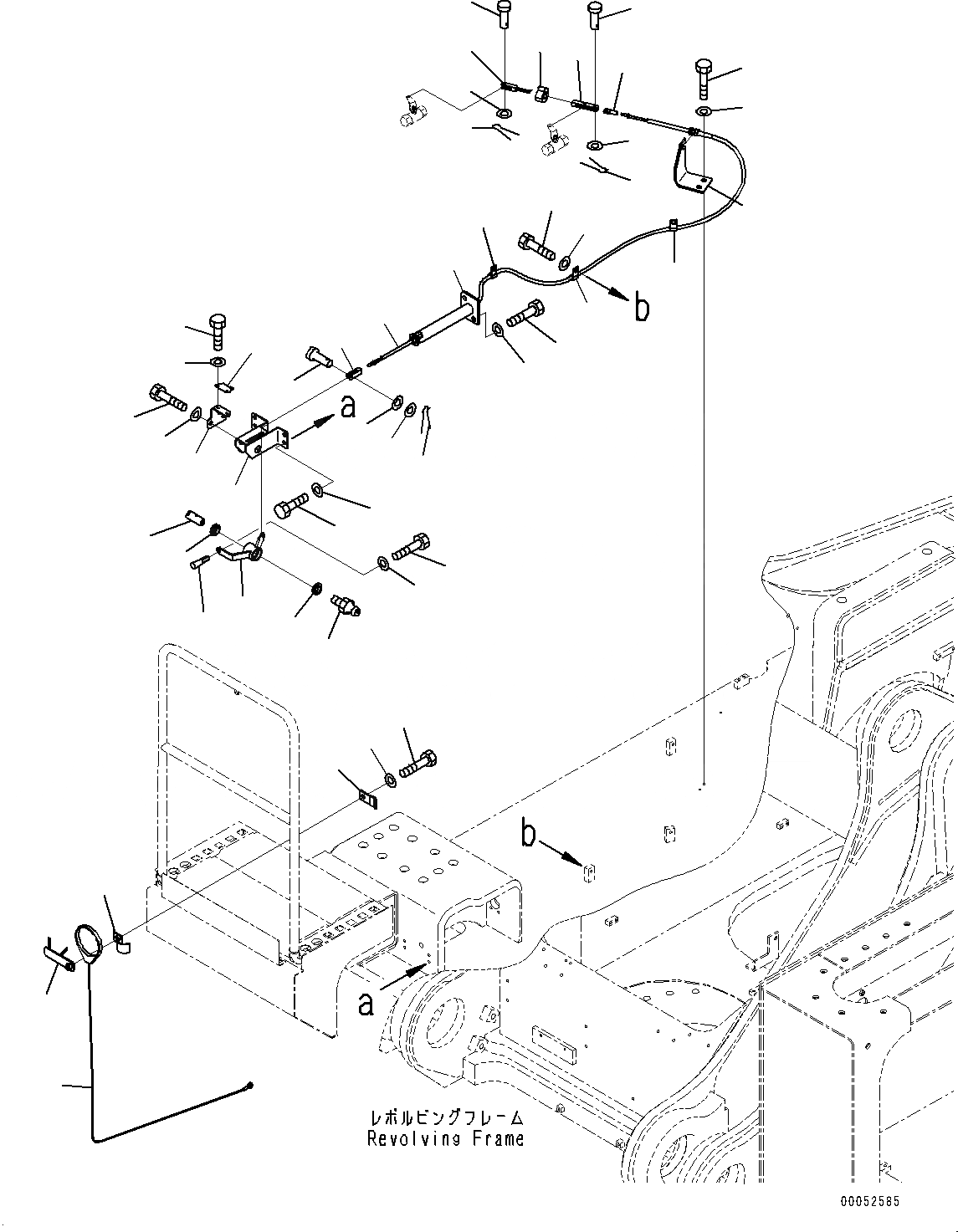 b

a

b

a

レボルビングフレーム
Revolving Frame

00052585