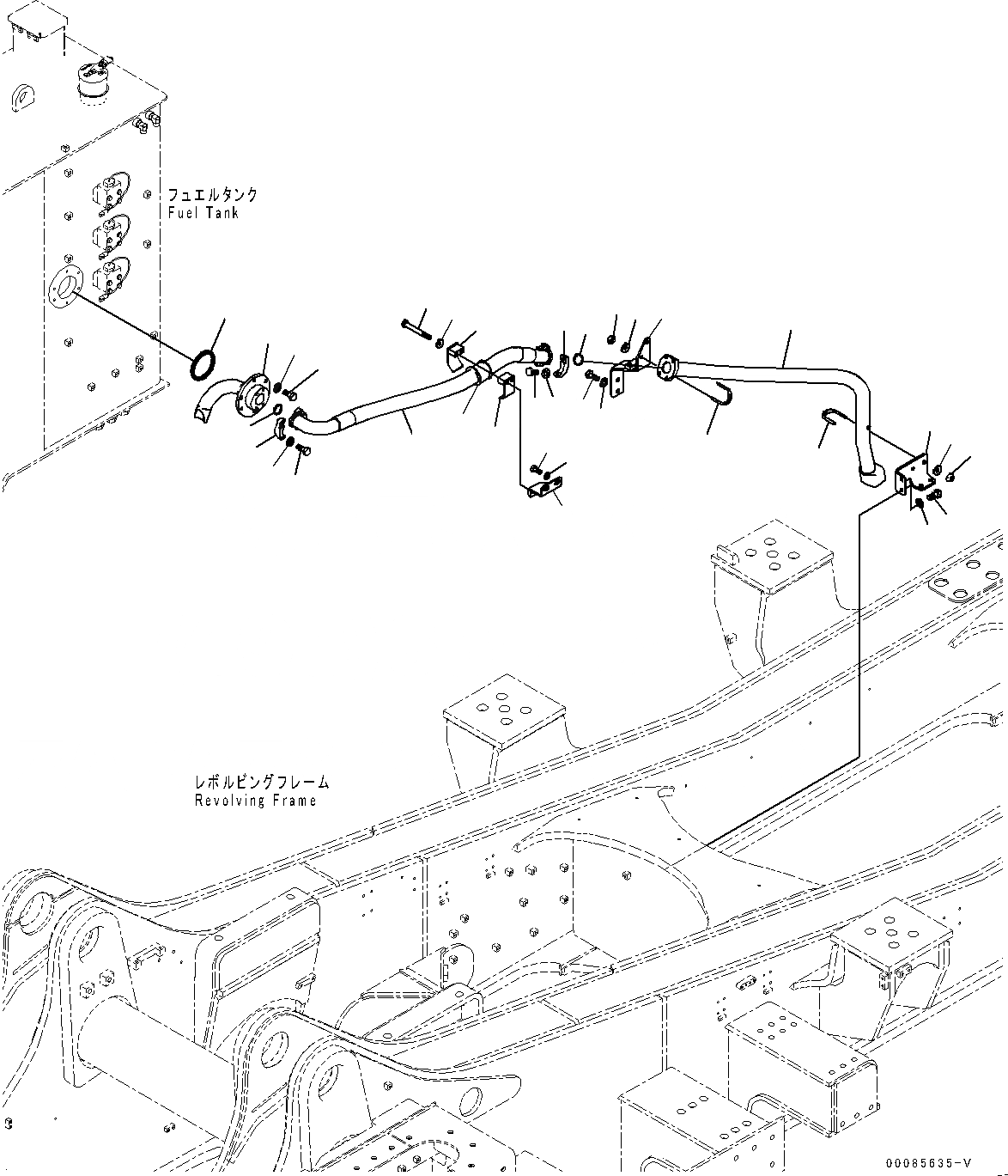 フュエルタンク
Fuel Tank

レボルビングフレーム
Revolving Frame

00085635-V