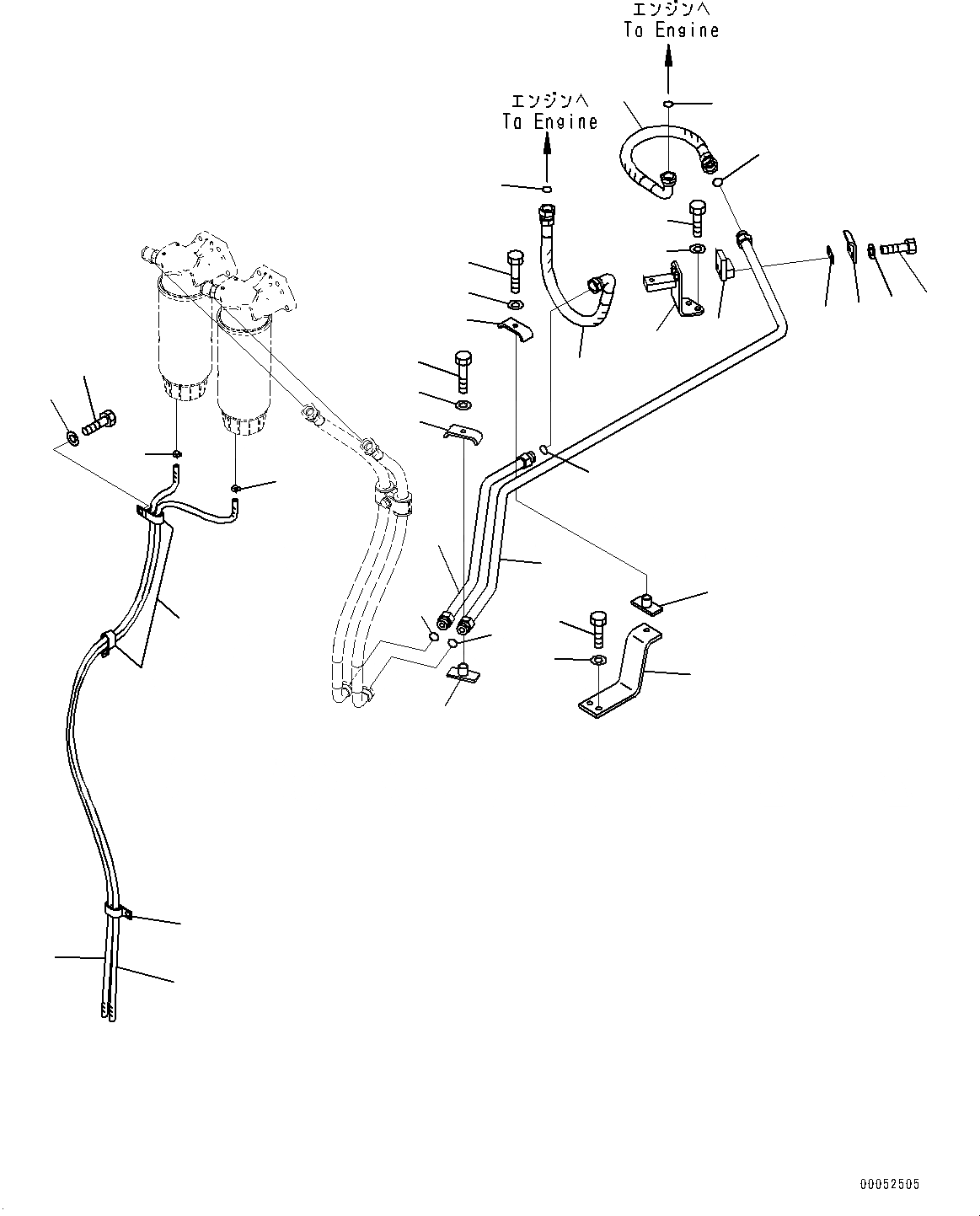 エンジンへ
To Engine

エンジンへ
To Engine

00052505