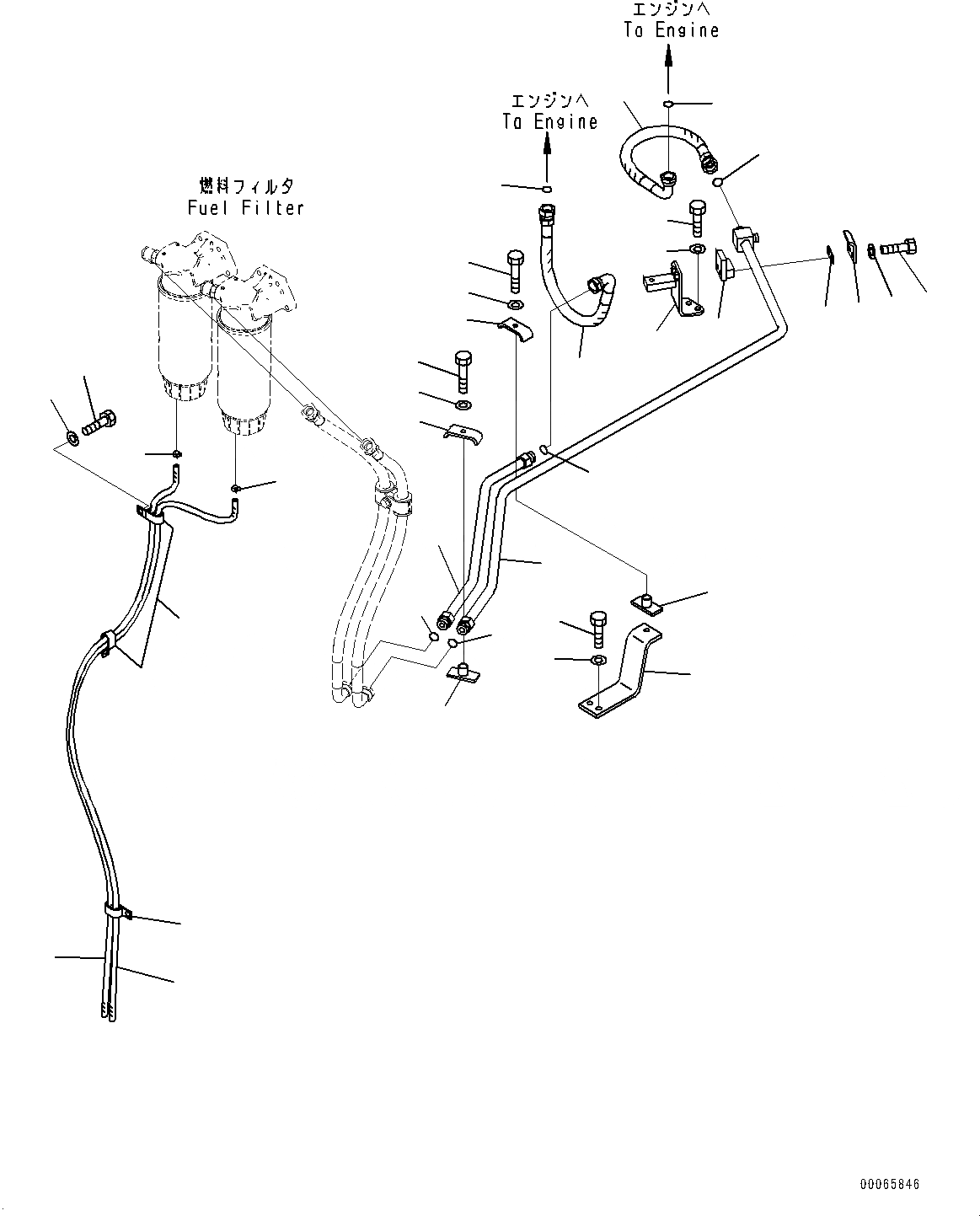 エンジンへ
To Engine

エンジンへ
To Engine

燃料フィルタ
Fuel Filter

00065846