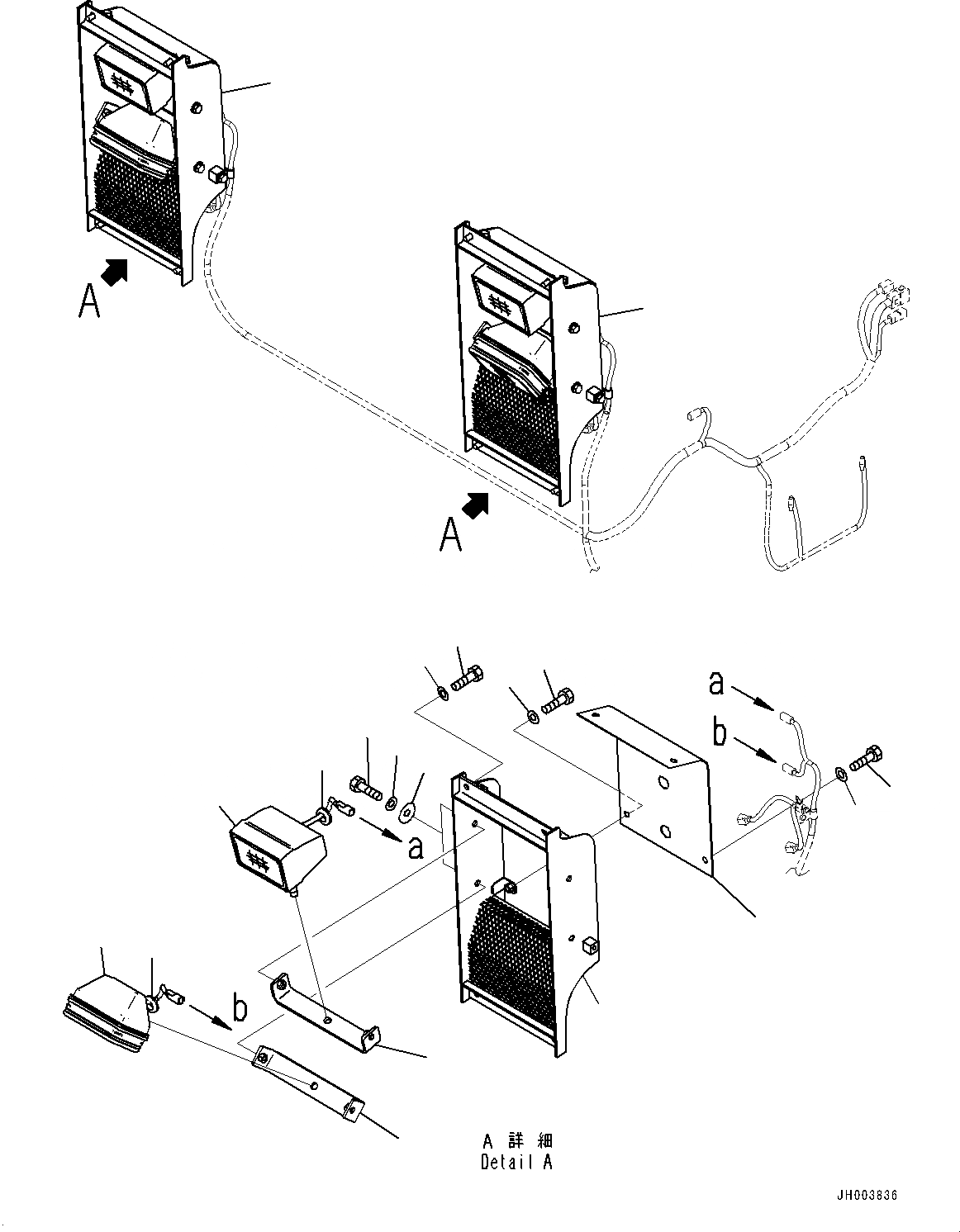 A

A

a

b

a

b

A 詳 細
Detail A

JH003836