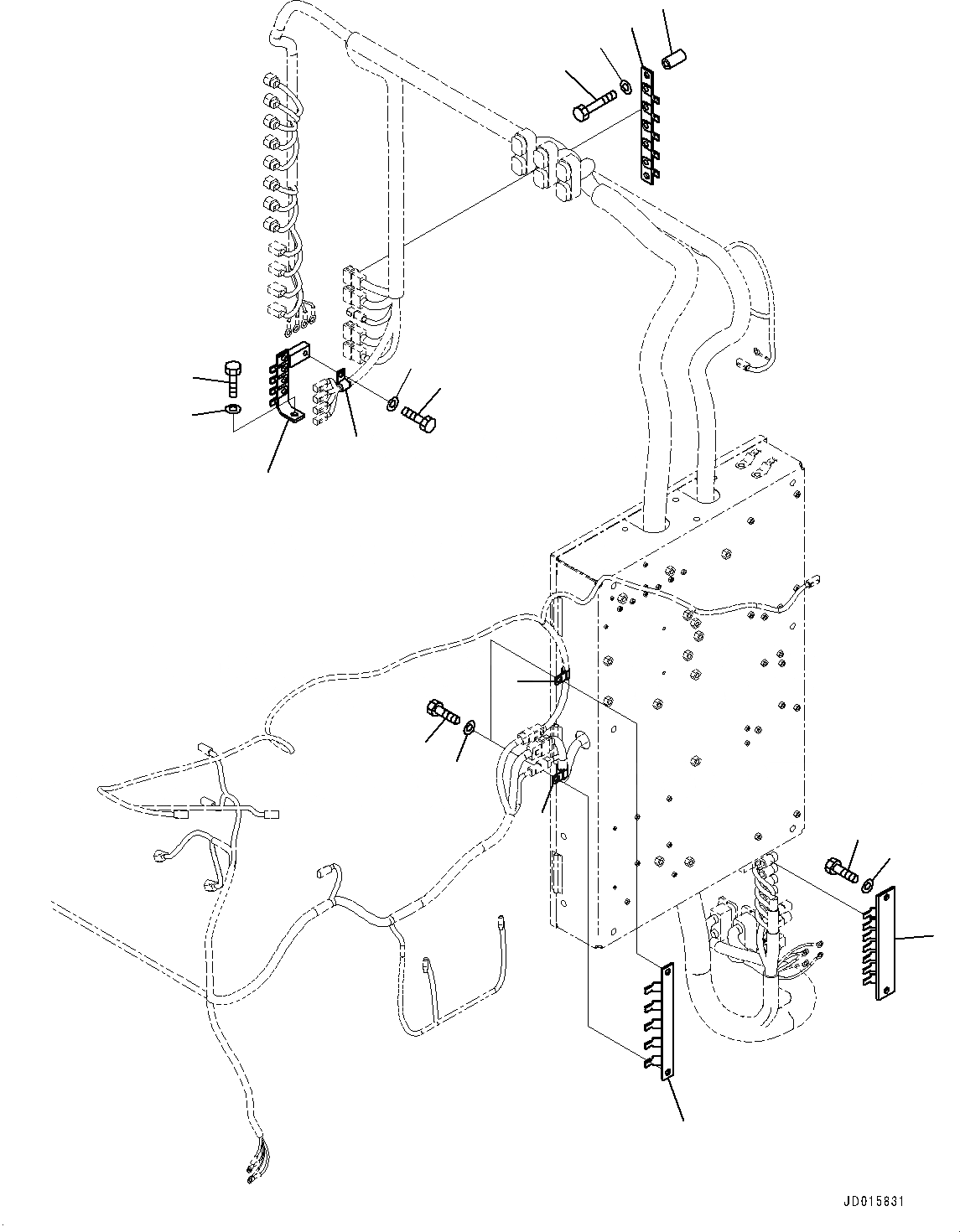 JD015831