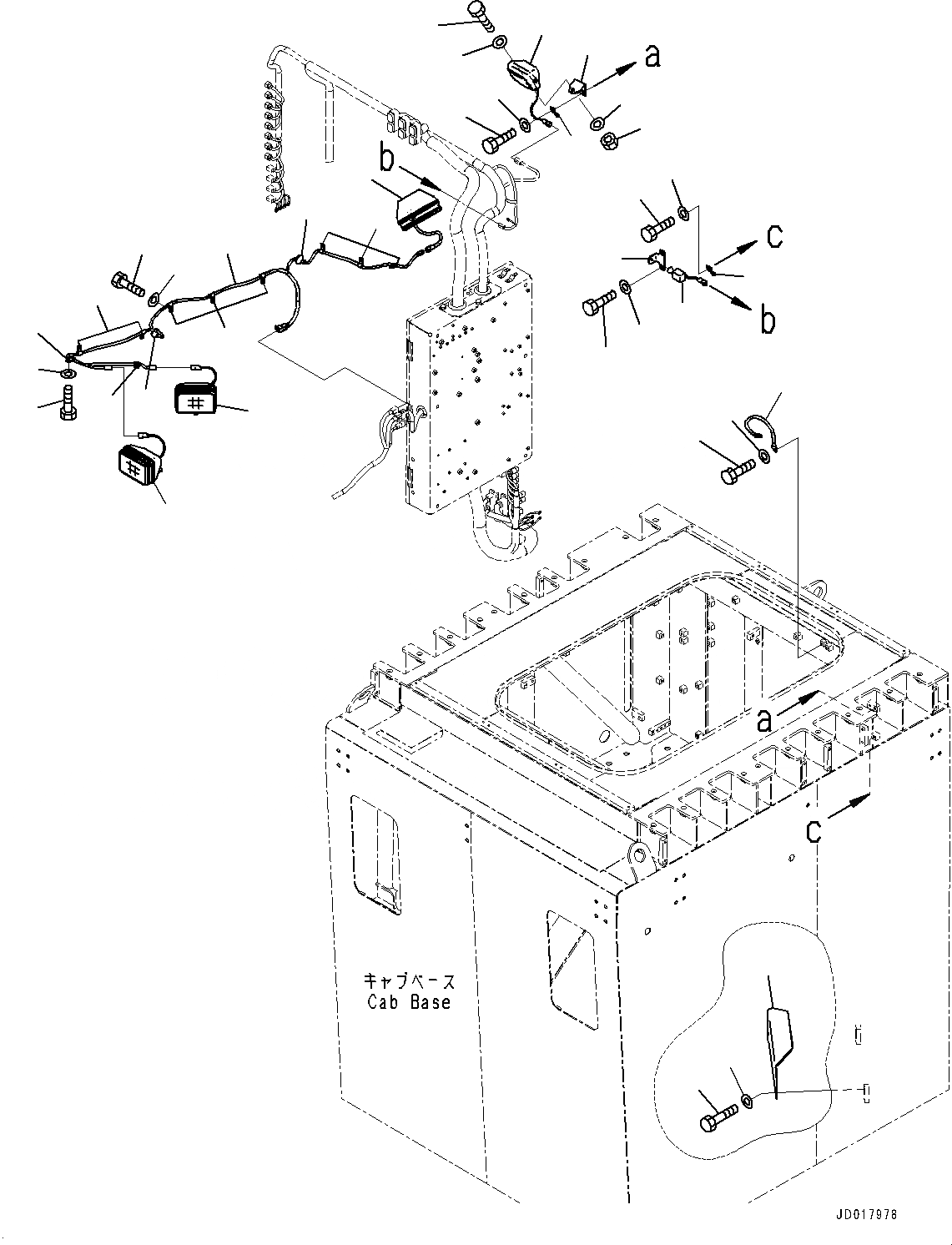 a
b
c
b
a
c
キャブベース
Cab Base
JD017978