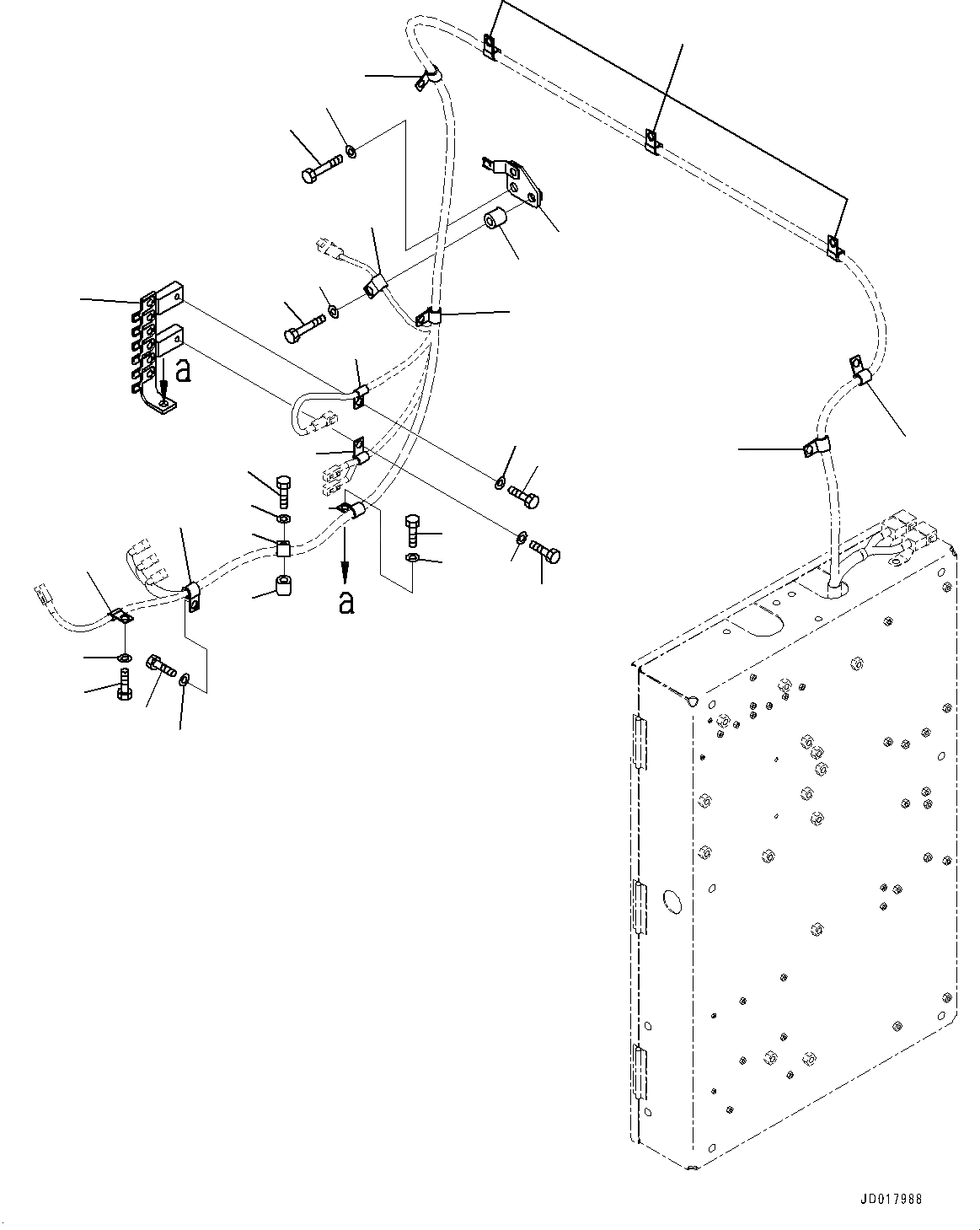 a

a

JD017988