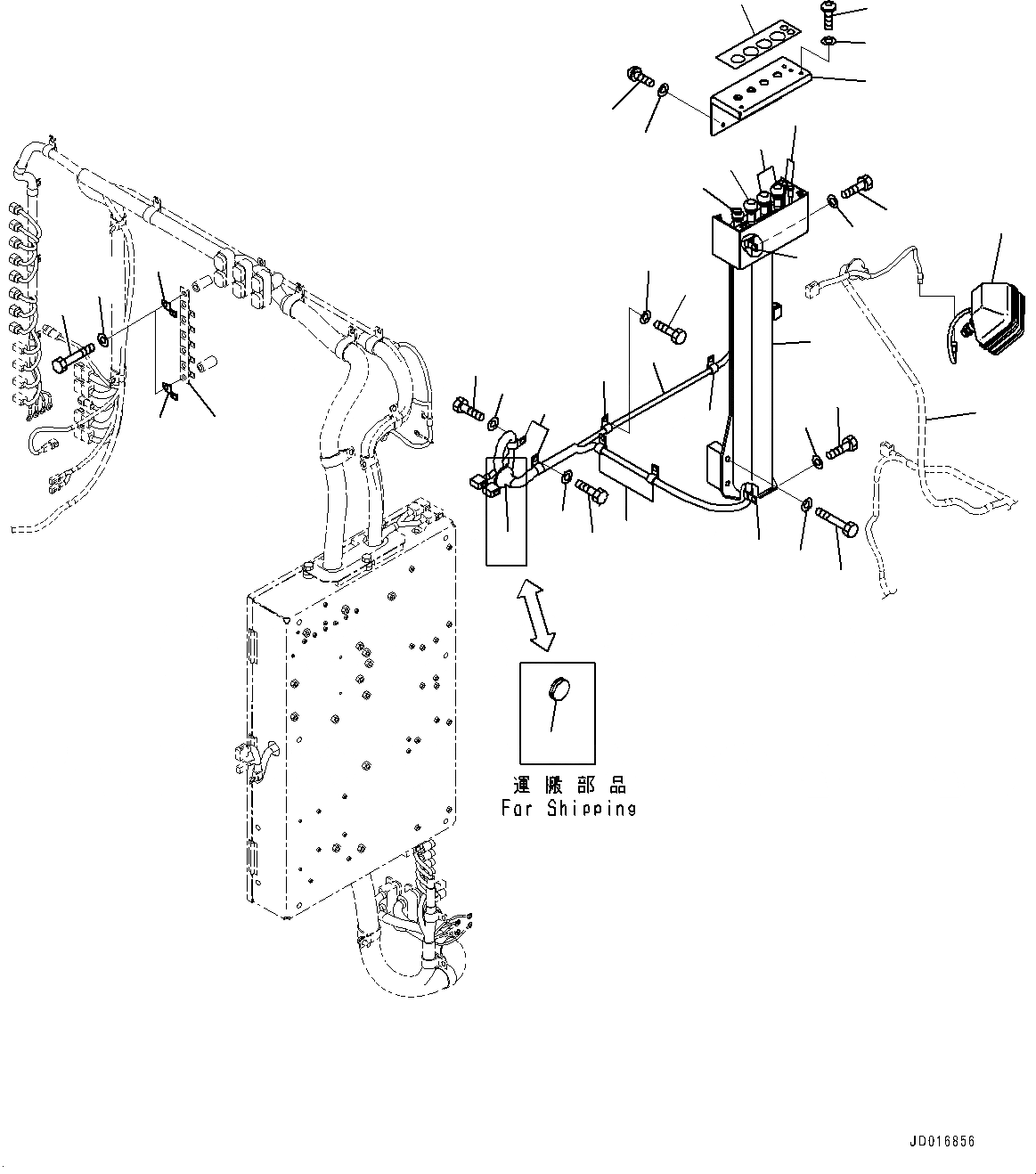 運搬部品
For Shipping

JD016856