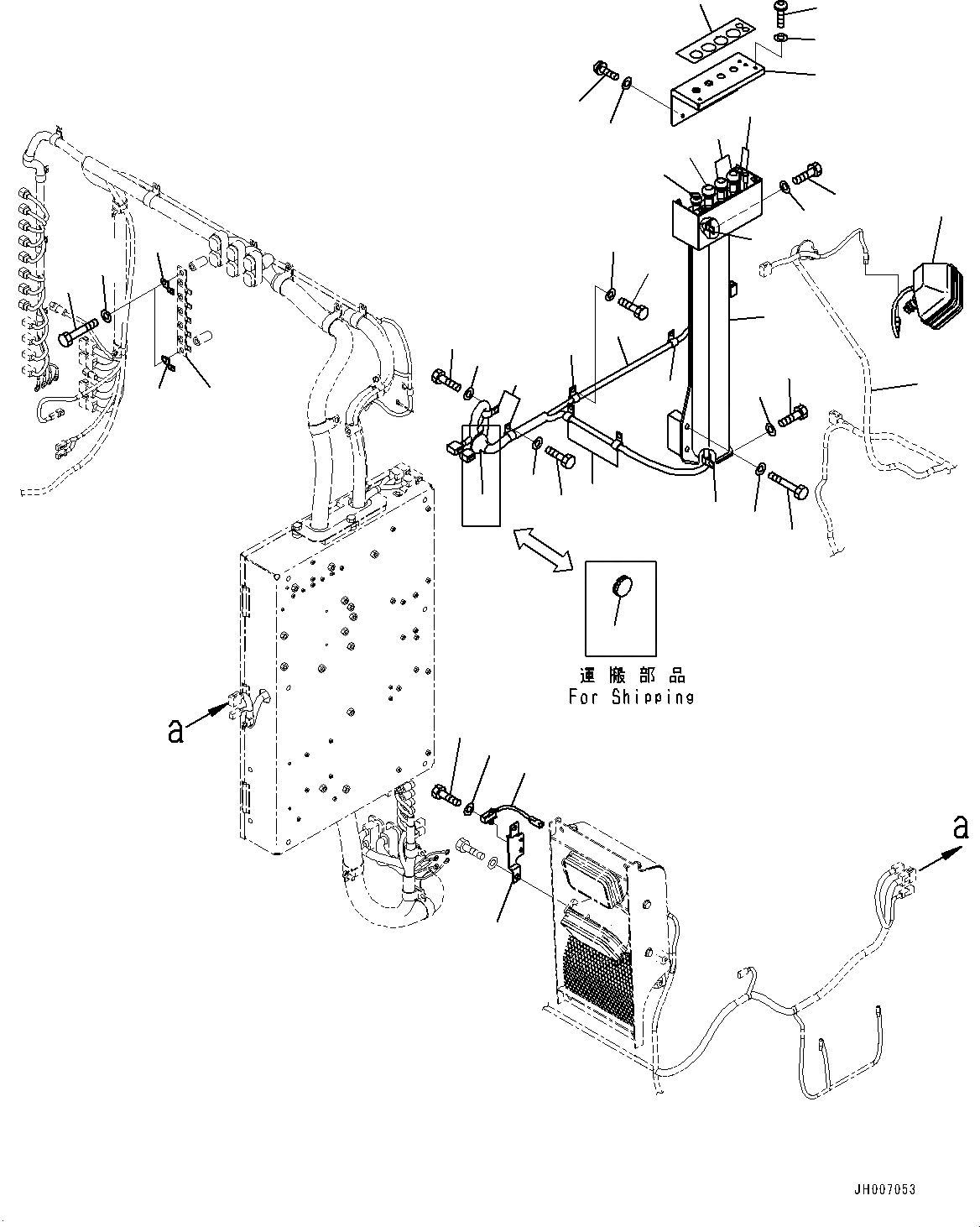 運搬部品
For Shipping

a

a

JH007053