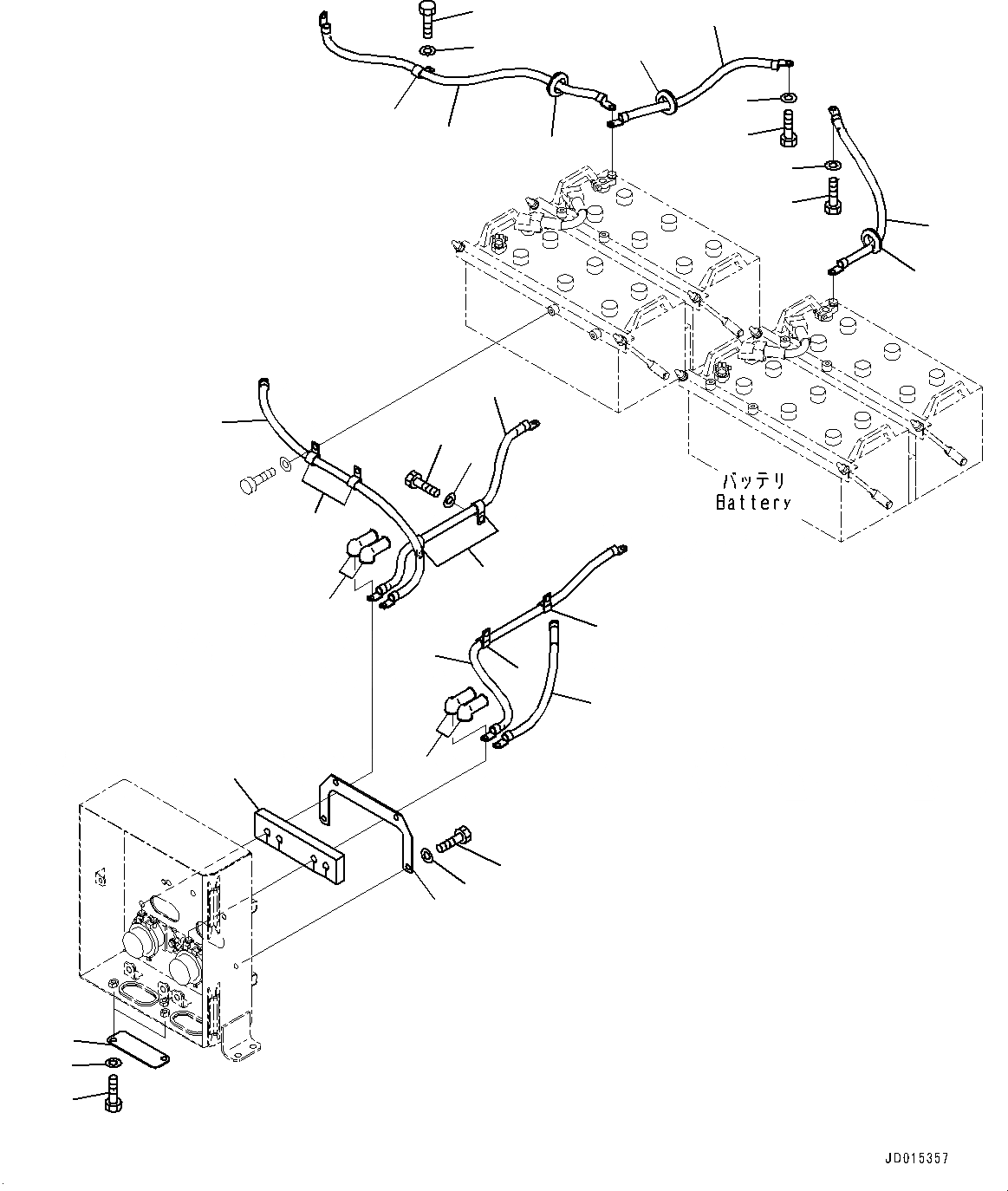 バッテリ
Battery

JD015357