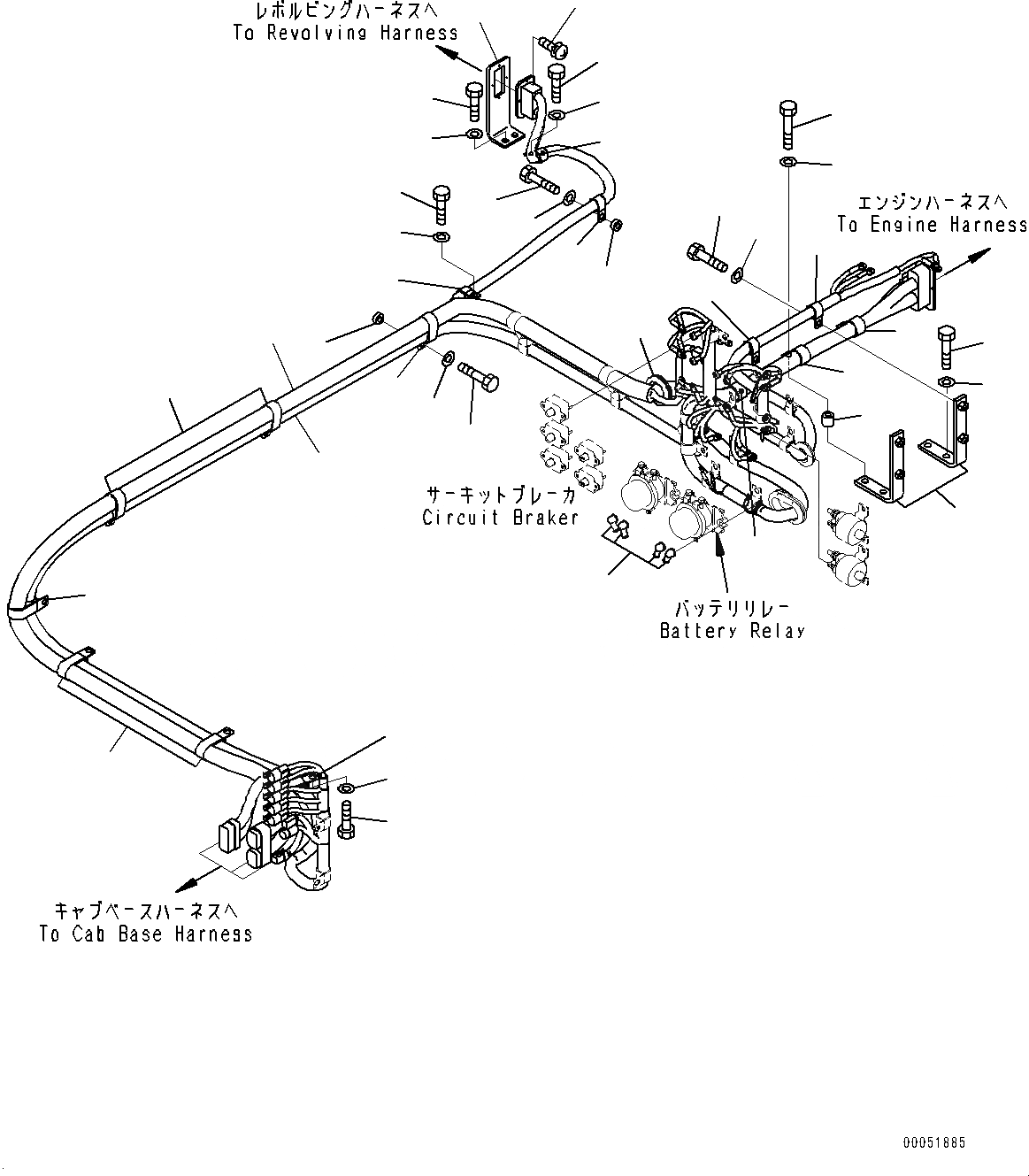 レボルビングハーネスへ
To Revolving Harness

エンジンハーネスへ
To Engine Harness

サーキットブレーカ
Circuit Braker

バッテリリレー
Battery Relay

キャブベースハーネスへ
To Cab Base Harness

00051885