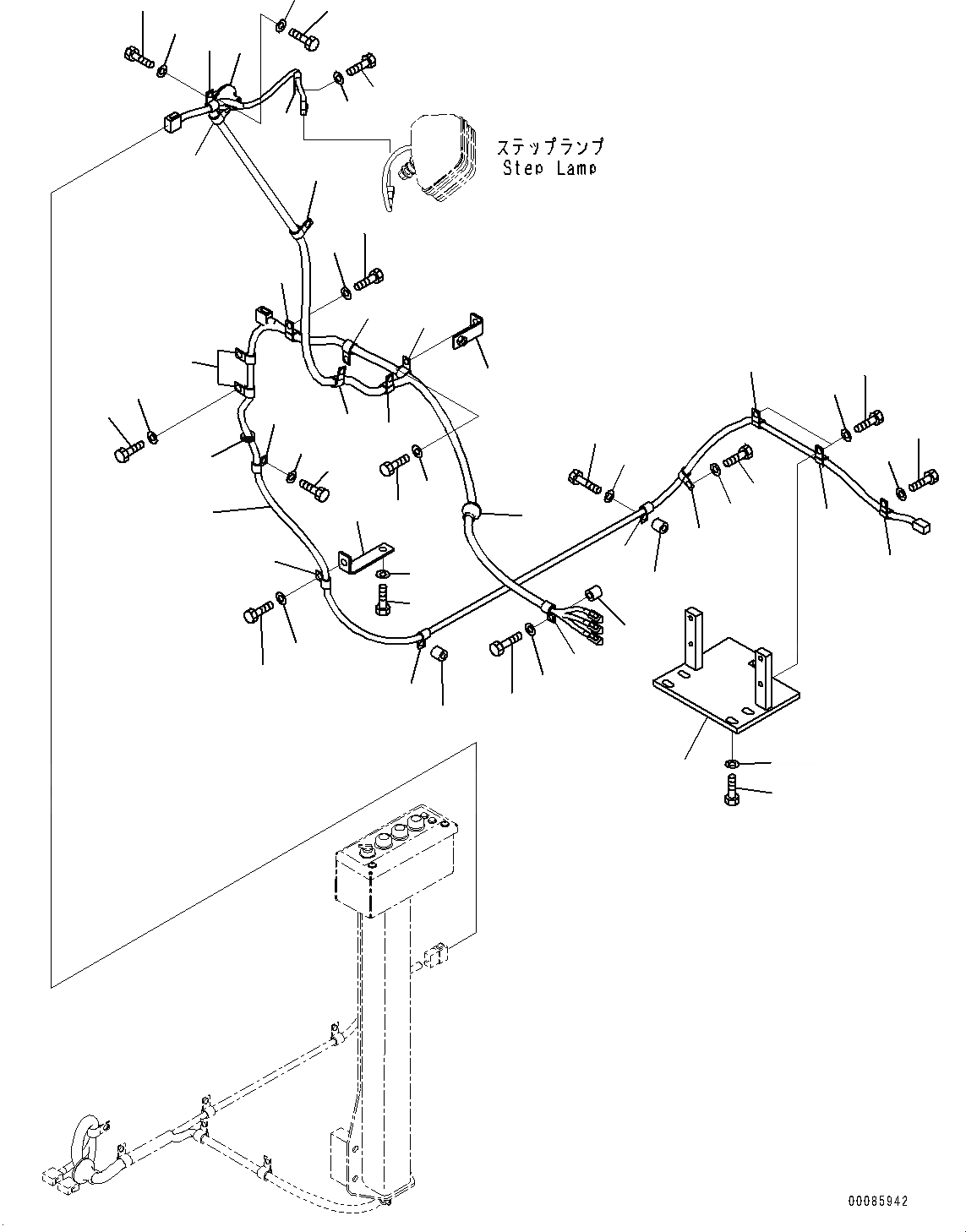 ステップランプ
Step Lamp

00085942