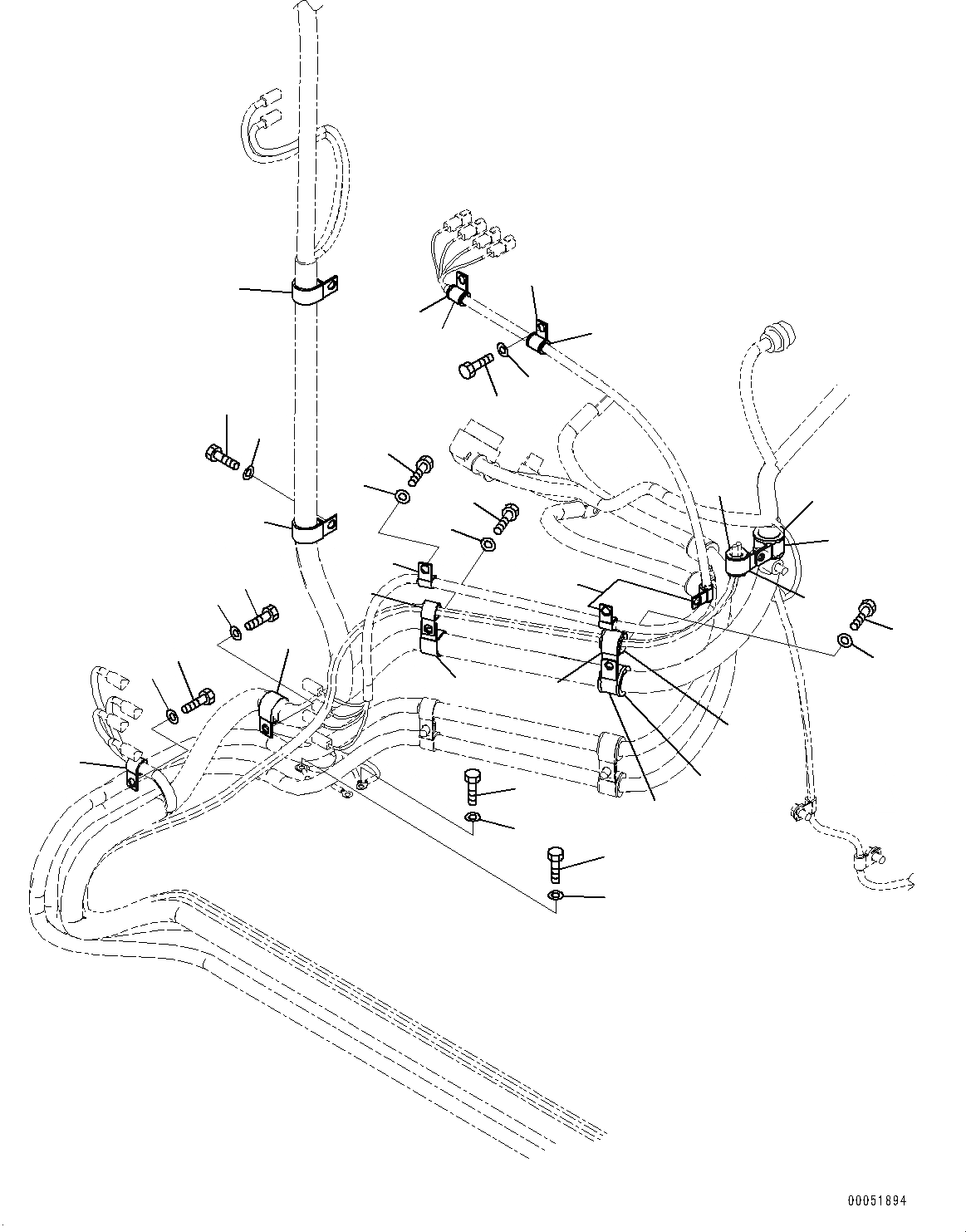 00051894