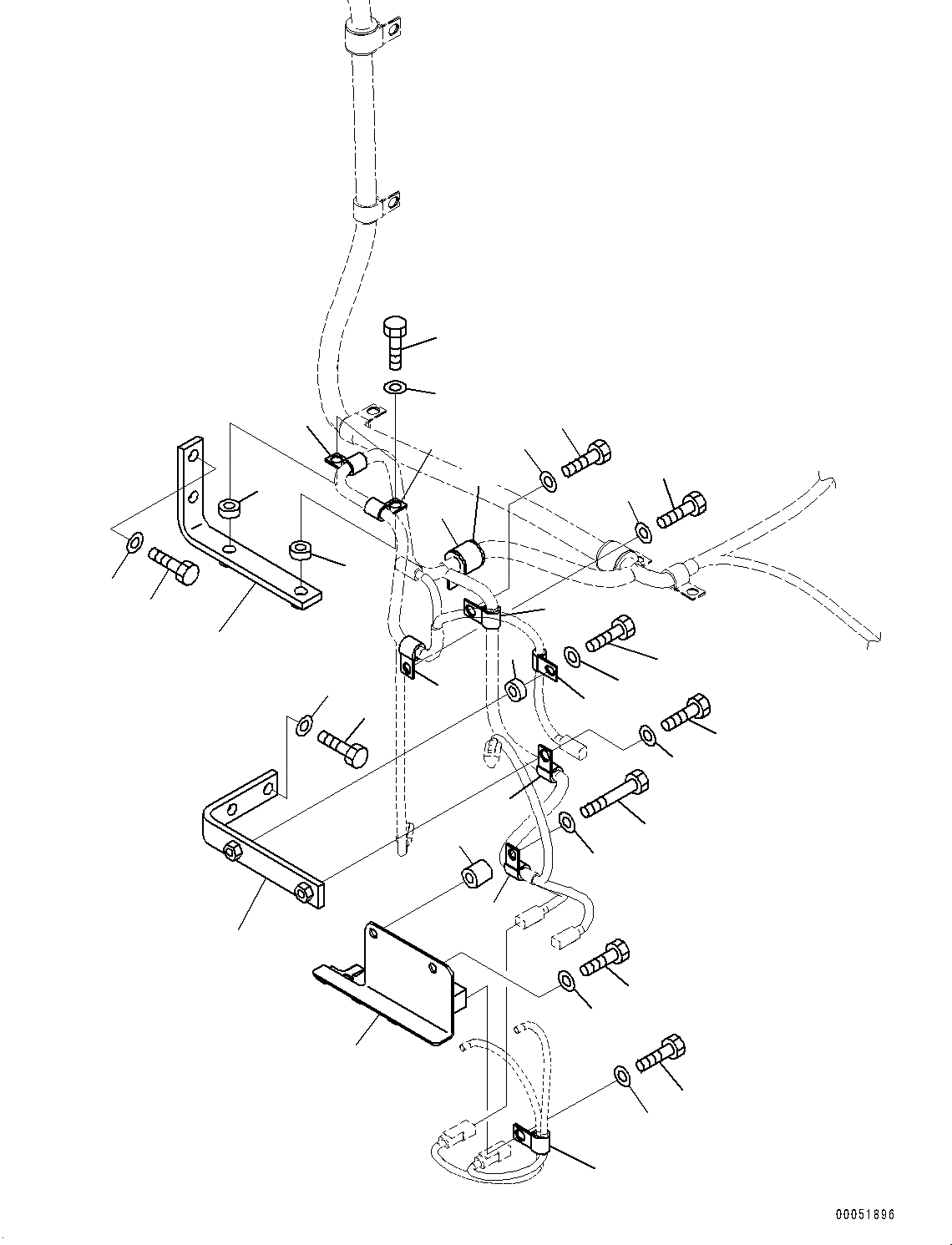 00051896