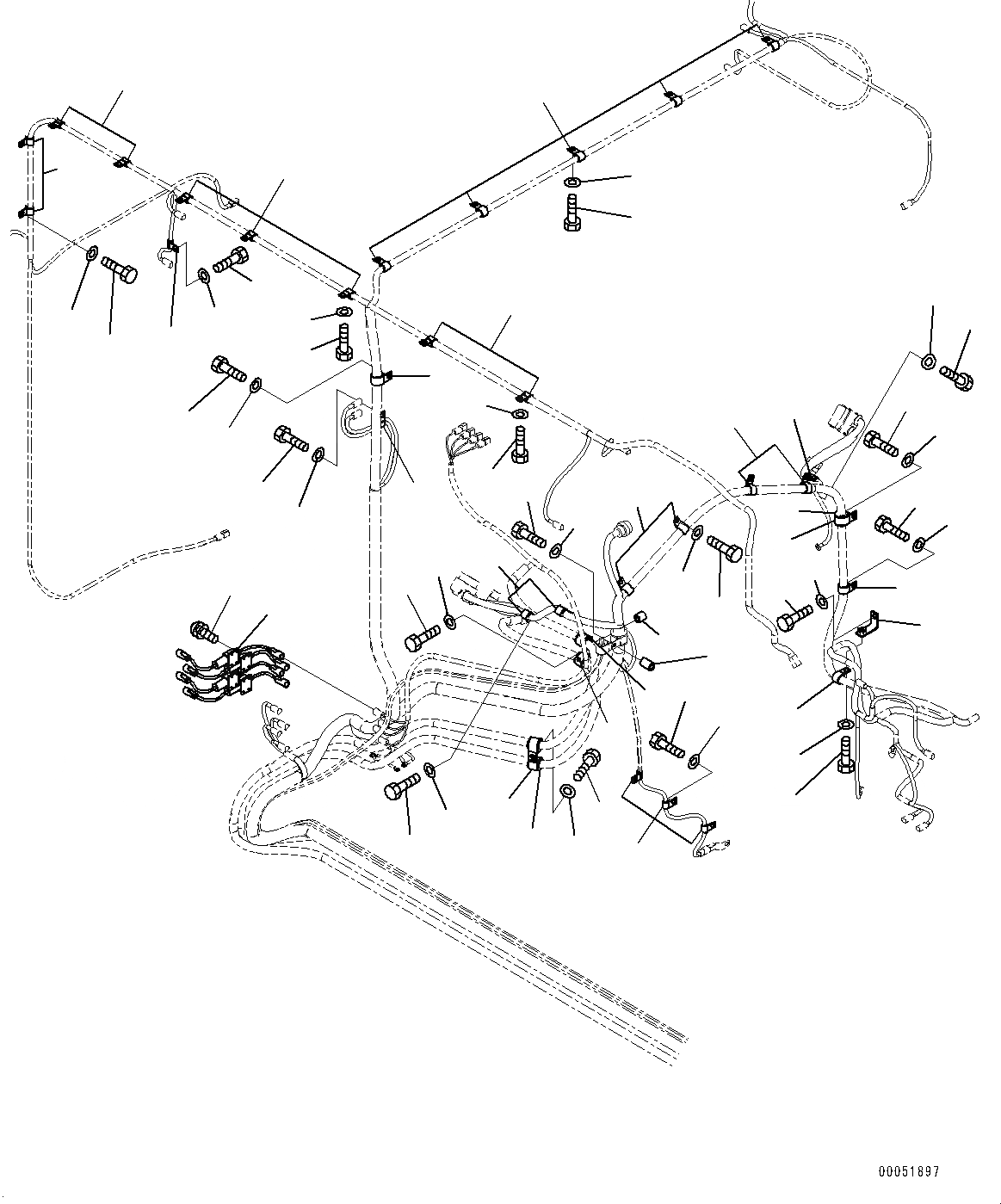 00051897