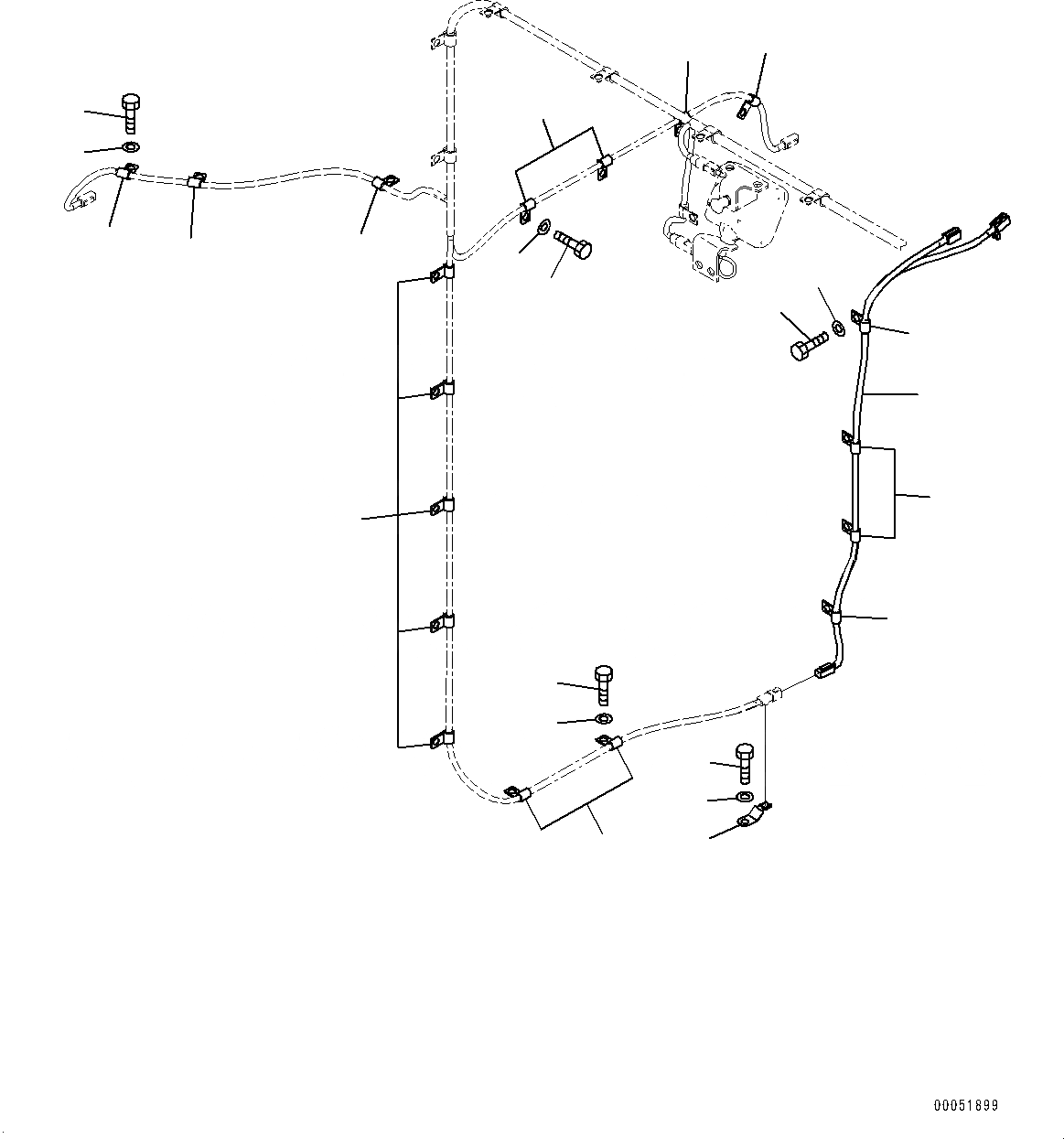 00051899