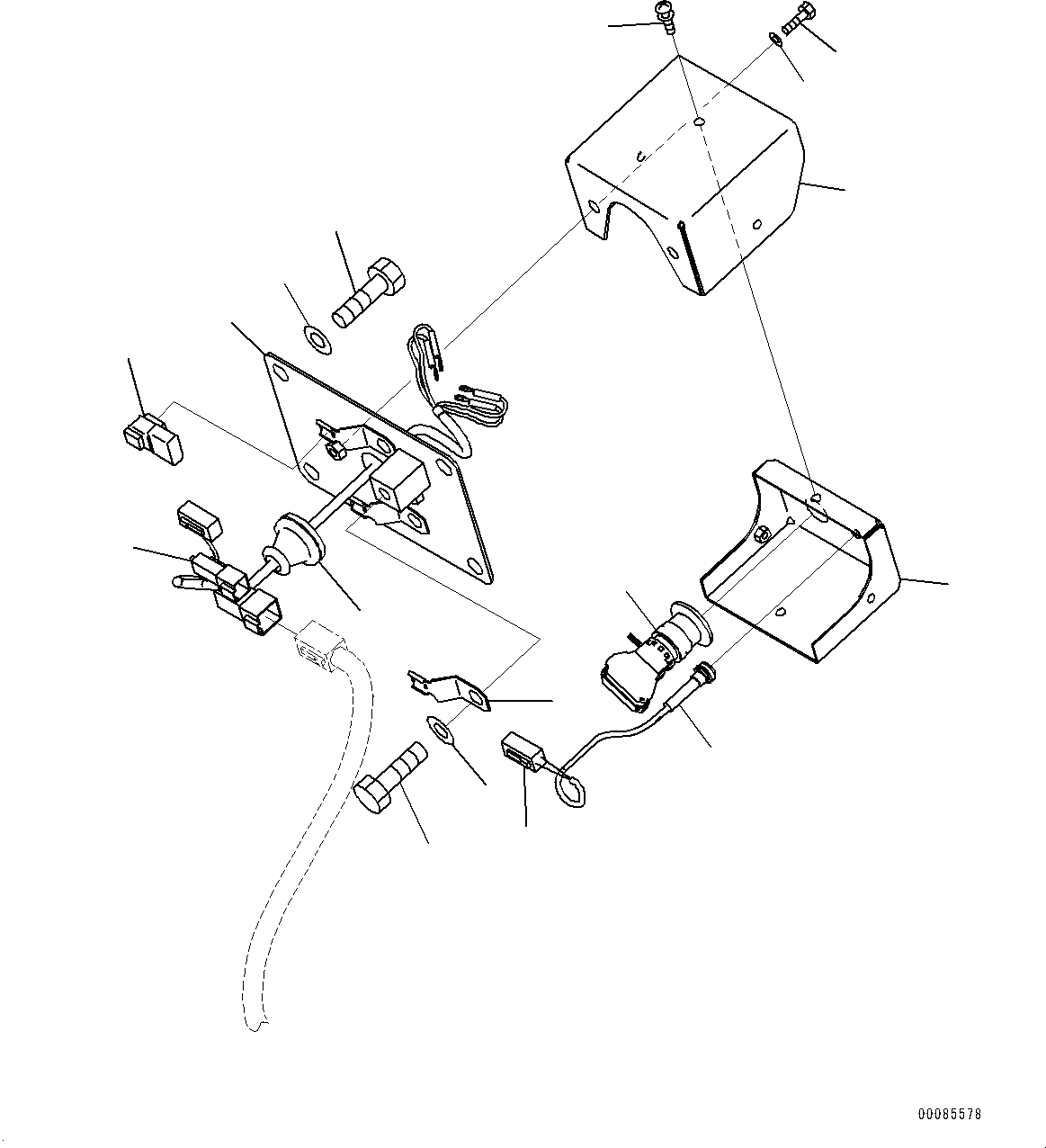 00085578