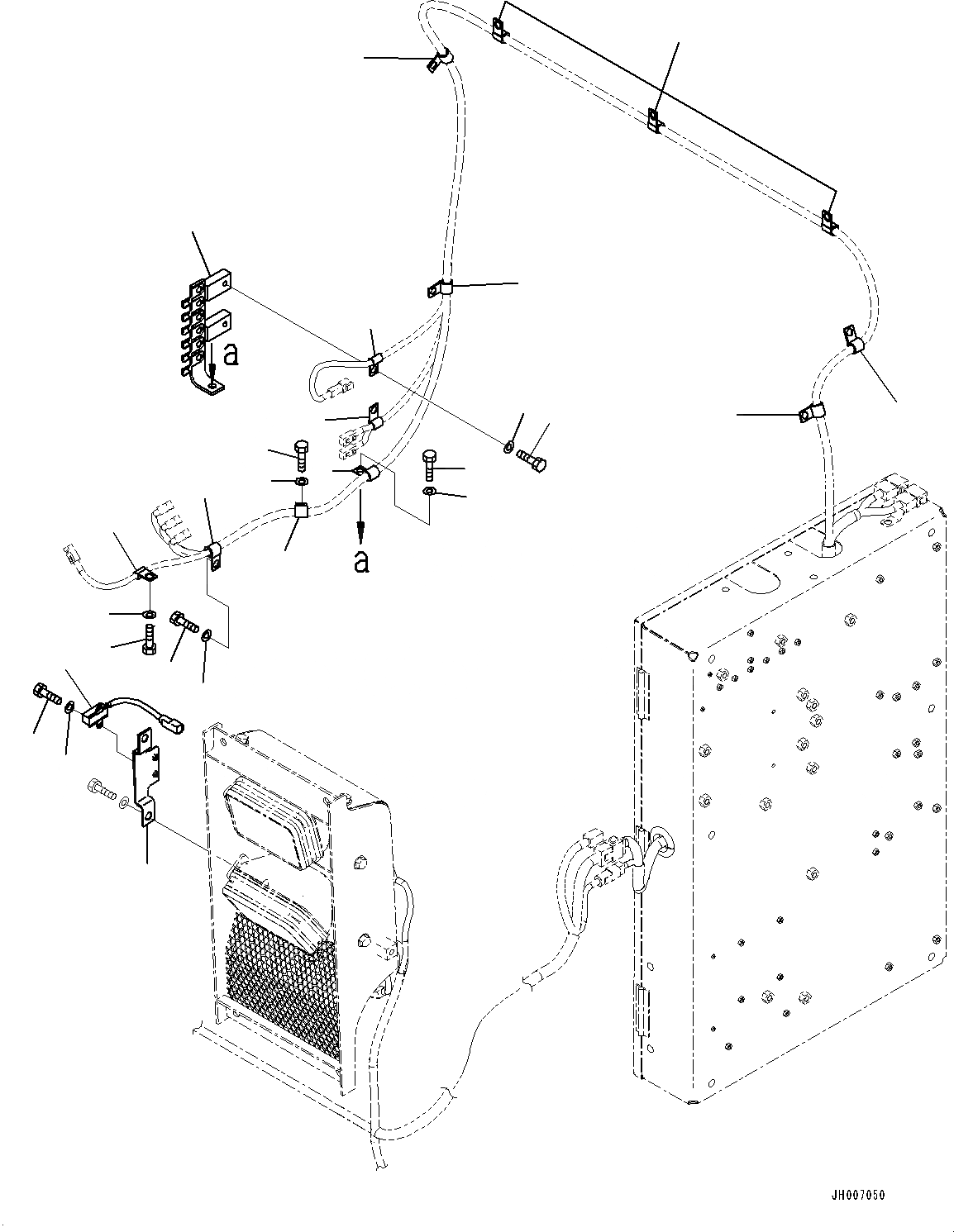 a

a

JH007050