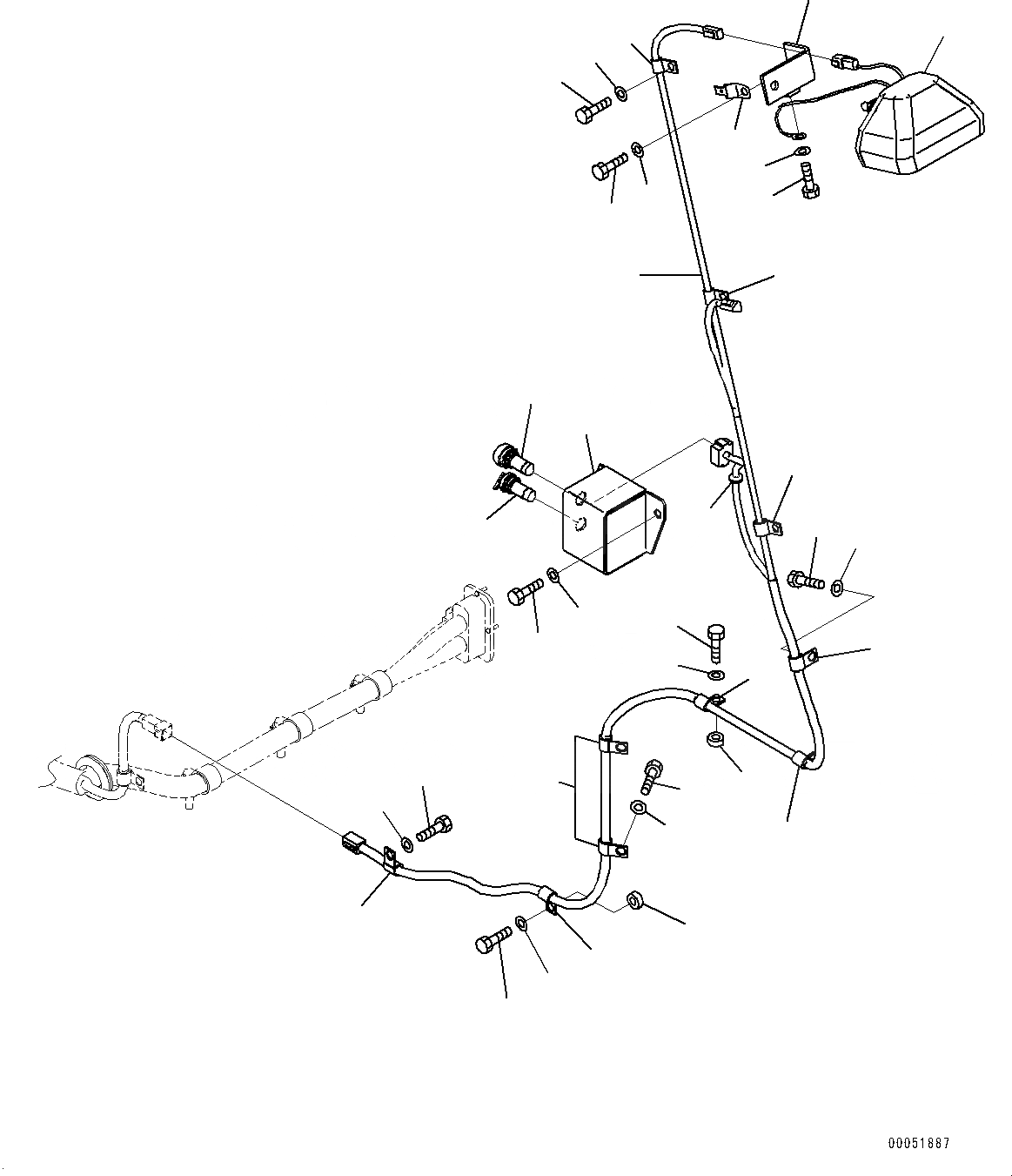 00051887