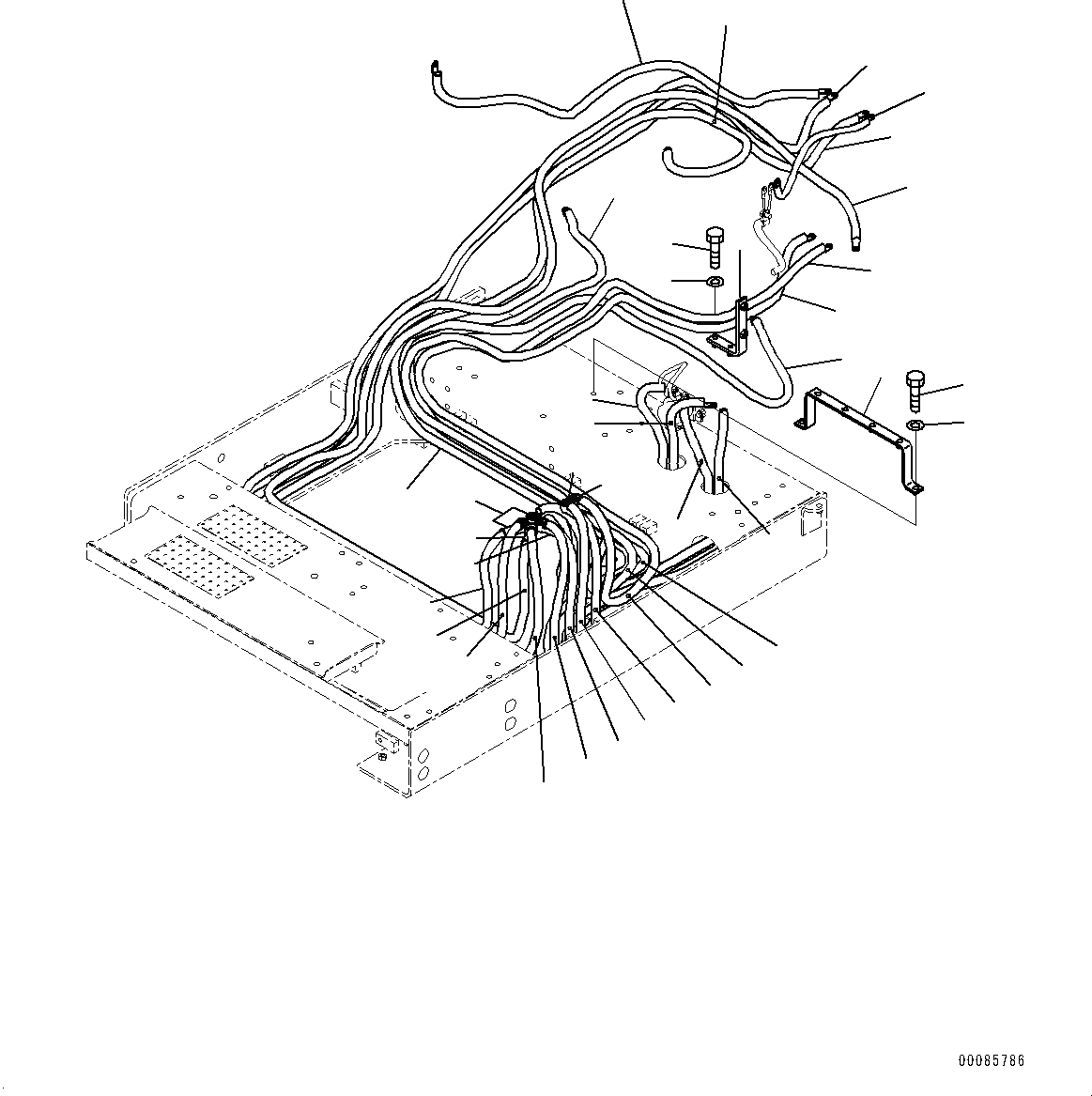 00085786