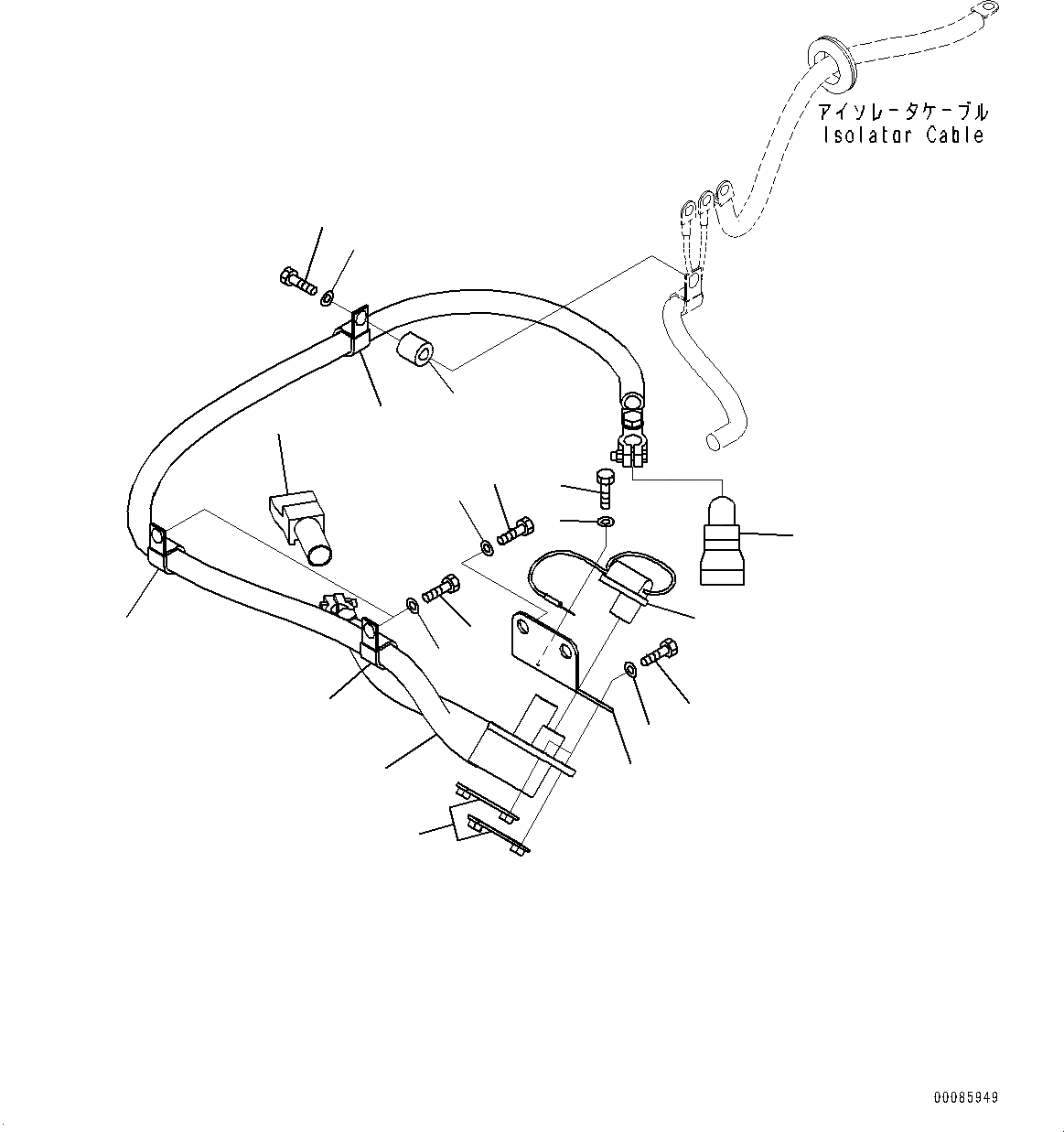 アイソレータケーブル
Isolator Cable

00085949