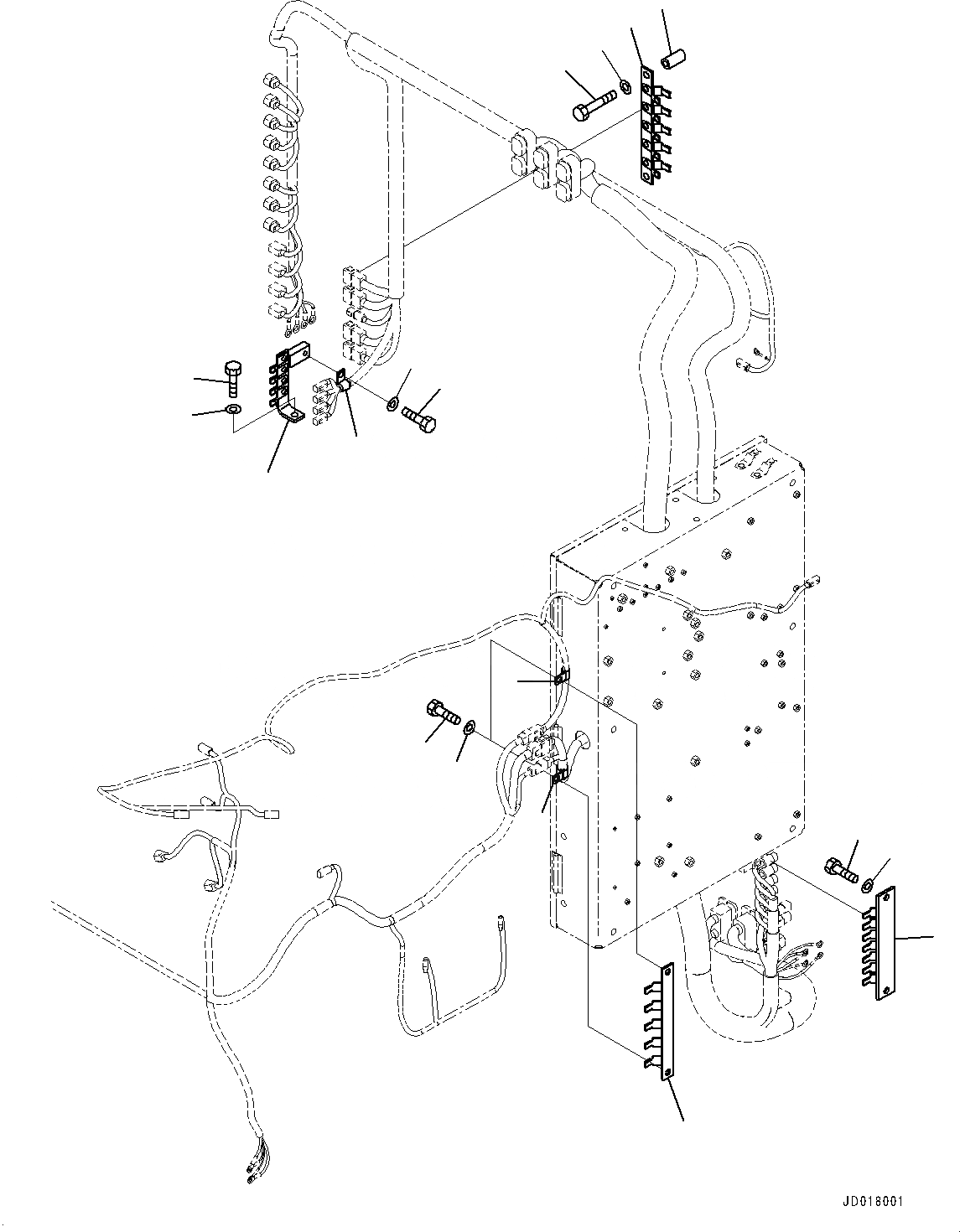 JD018001