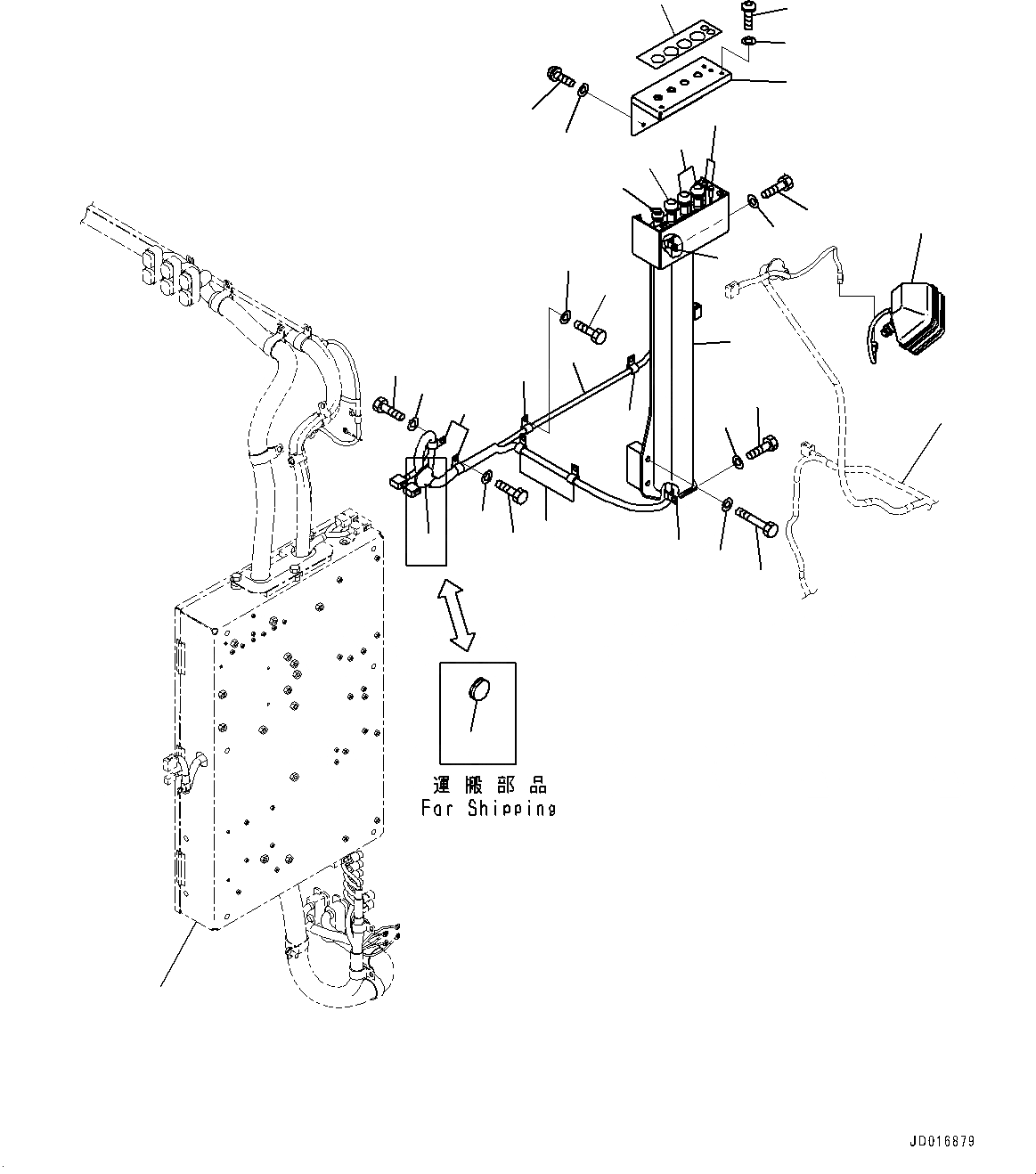 運搬部品
For Shipping

JD016879