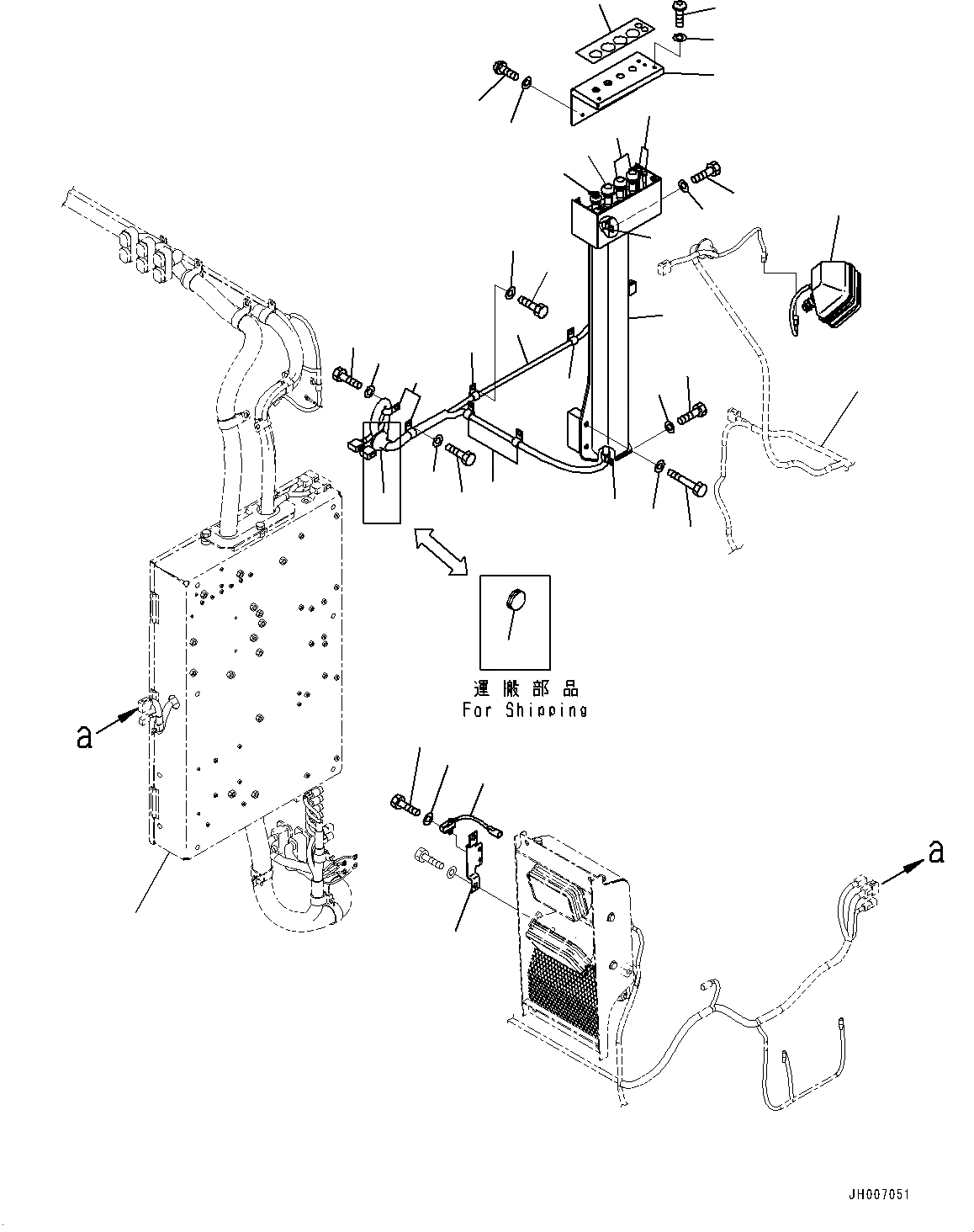 運搬部品
For Shipping

a

a

JH007051