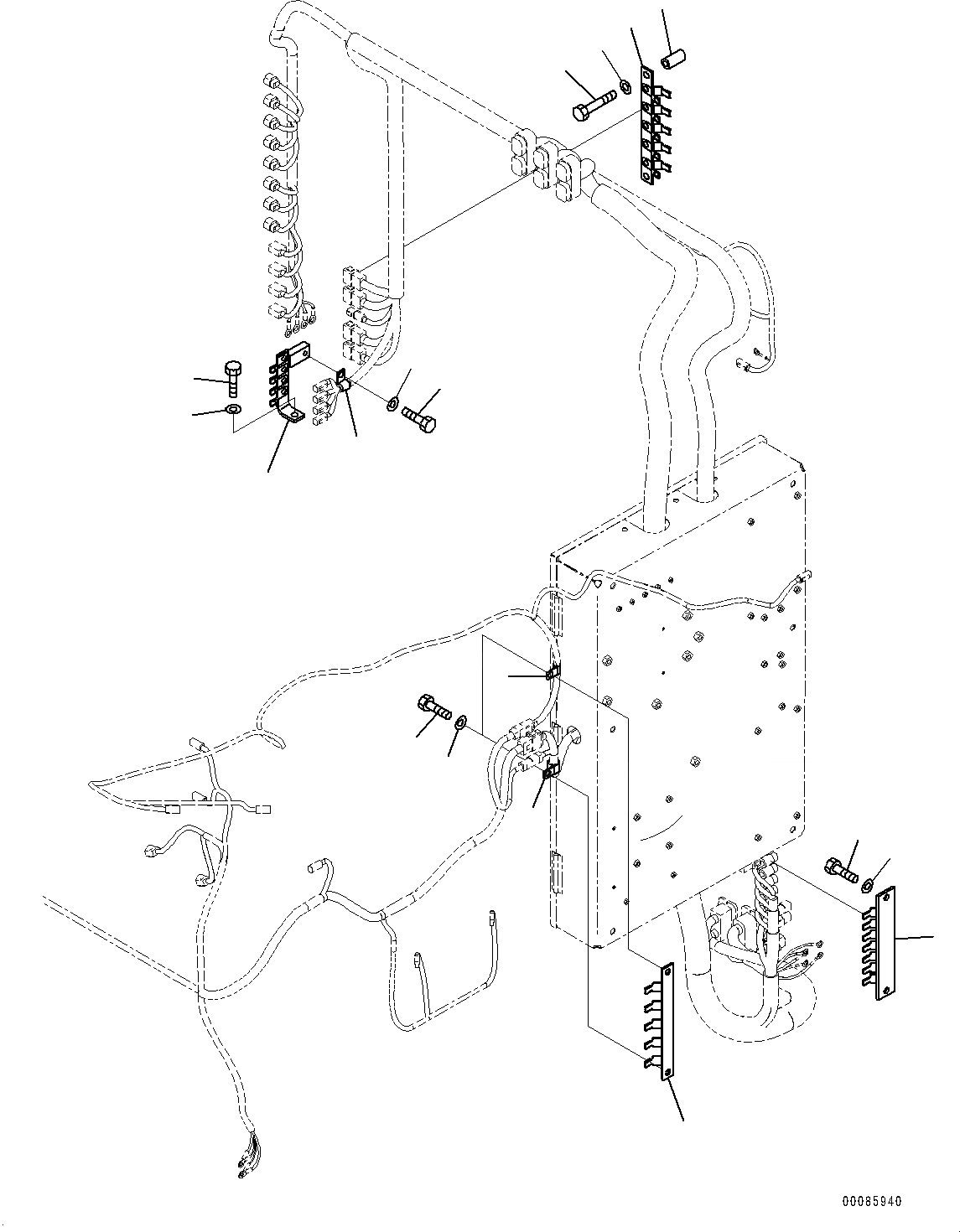 00085940