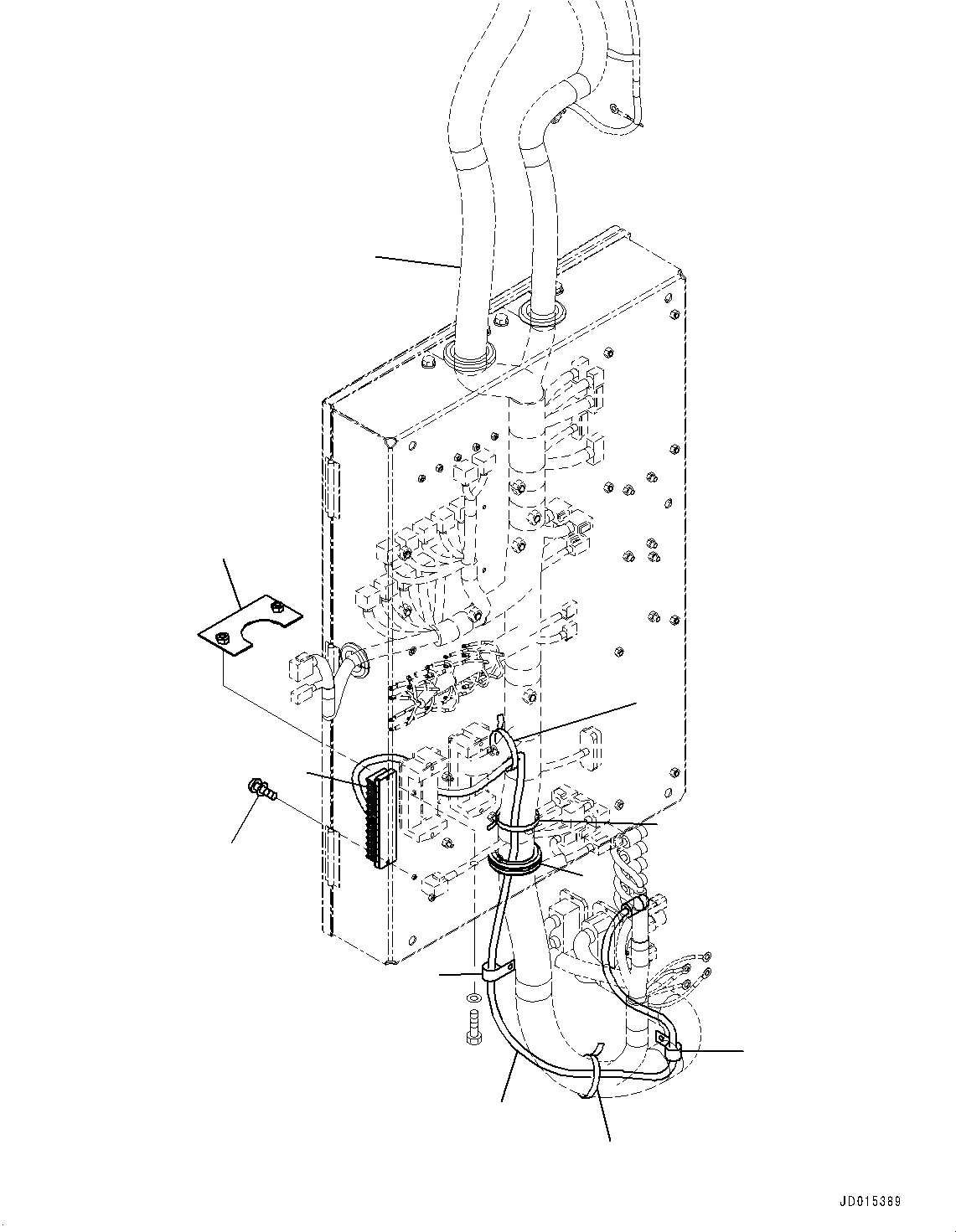 JD015389