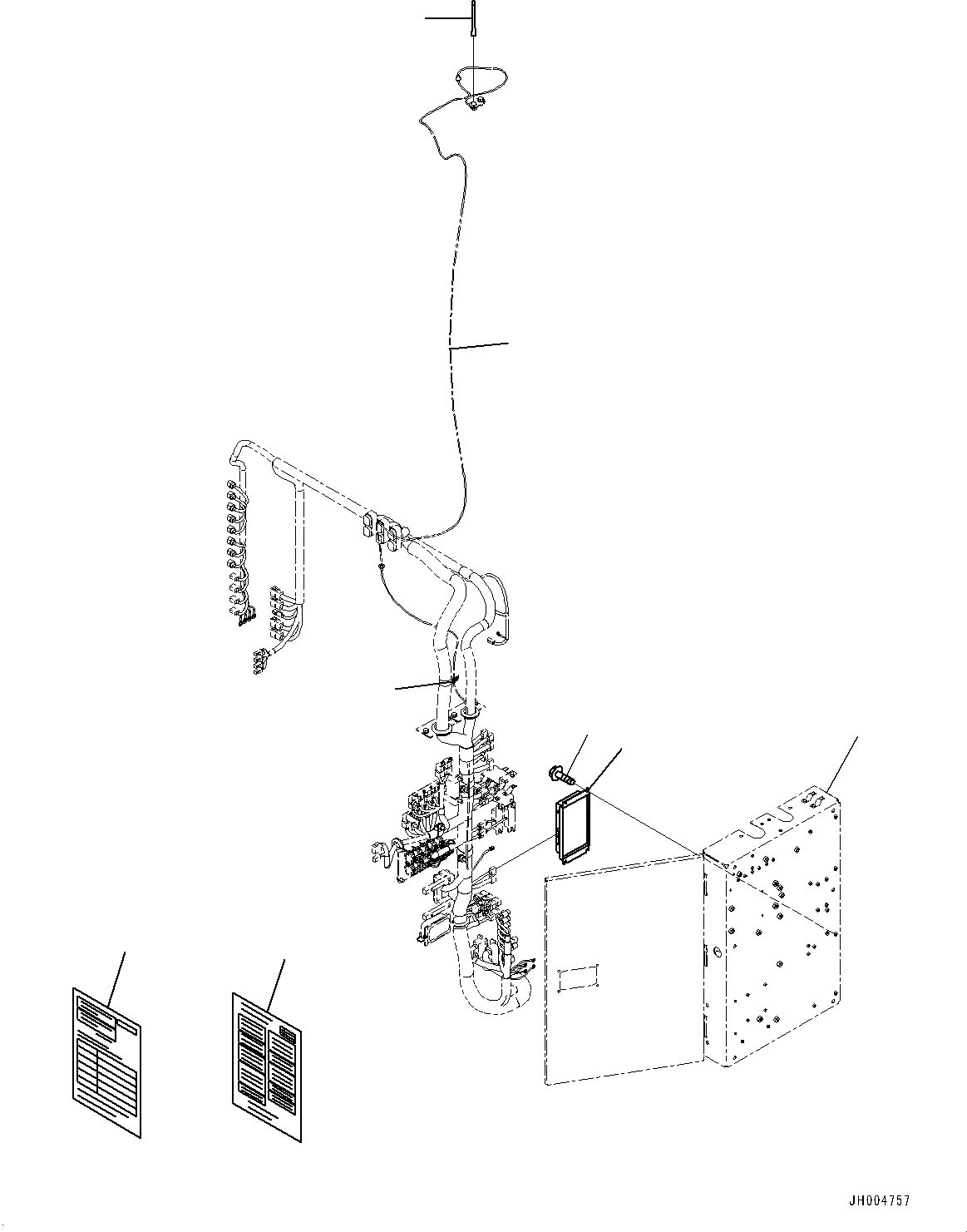 JH004757