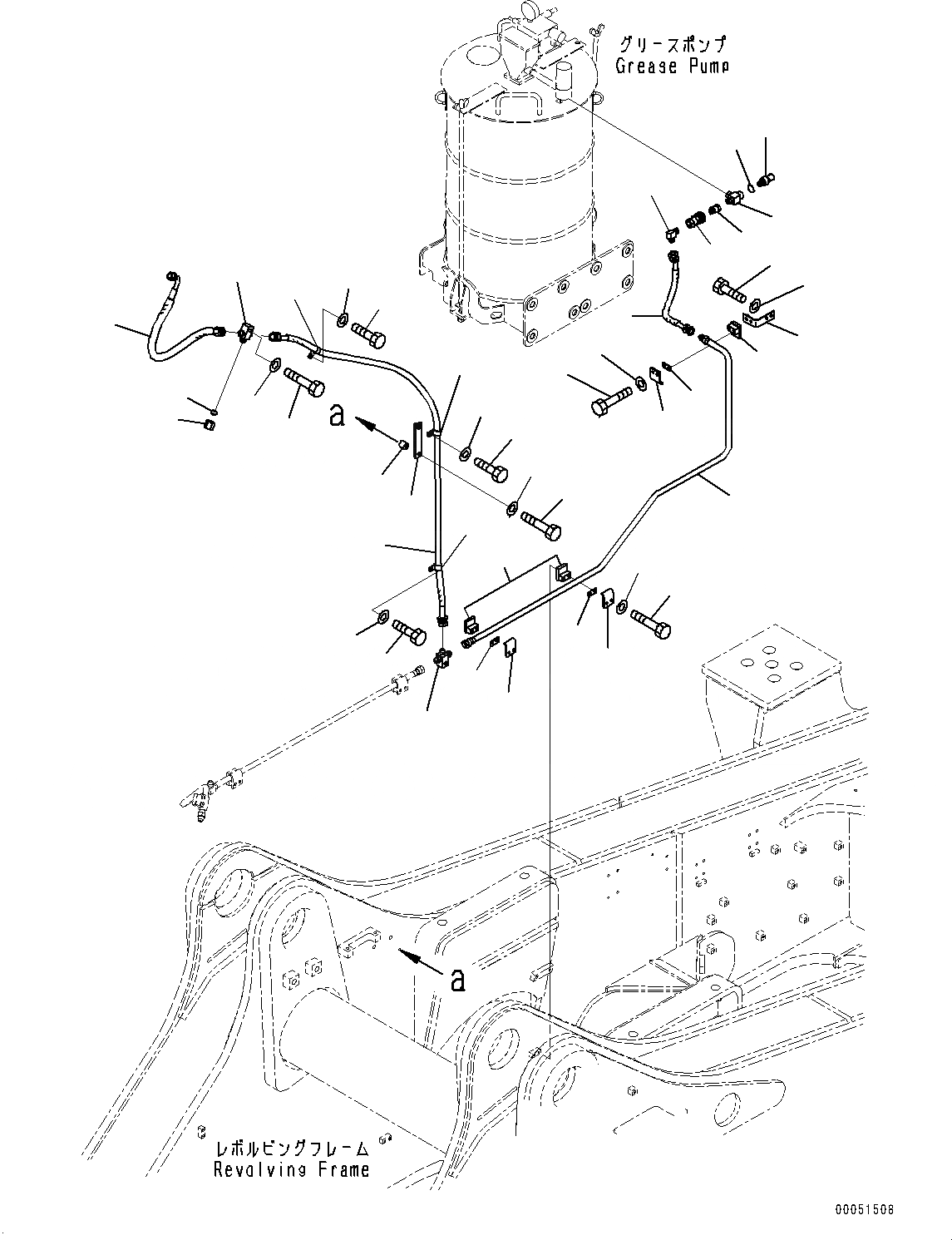 グリースポンプ
Grease Pump

a

a

レボルビングフレーム
Revolving Frame

00051508