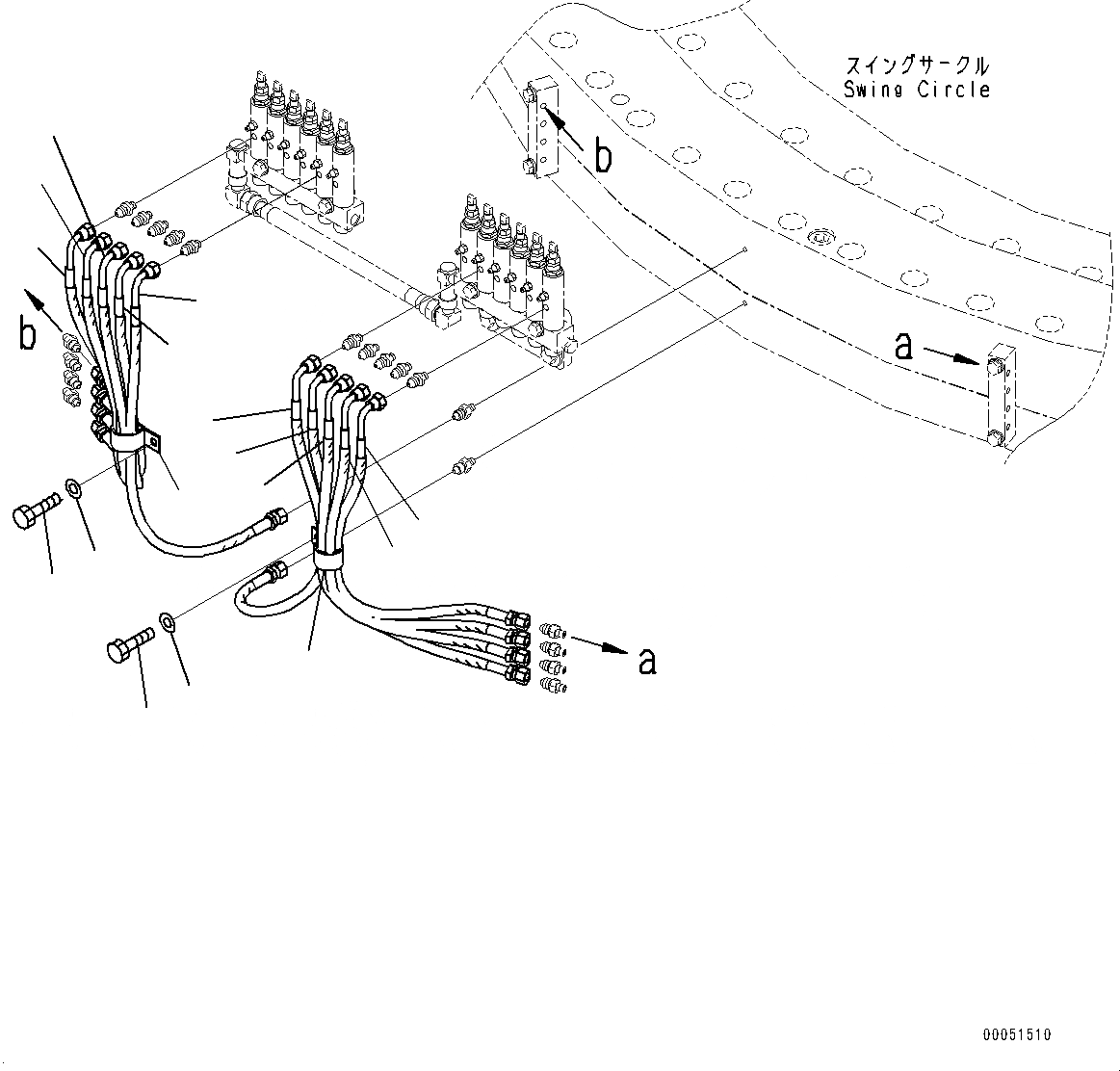 スイングサークル
Swing Circle

b

b

a

a

00051510